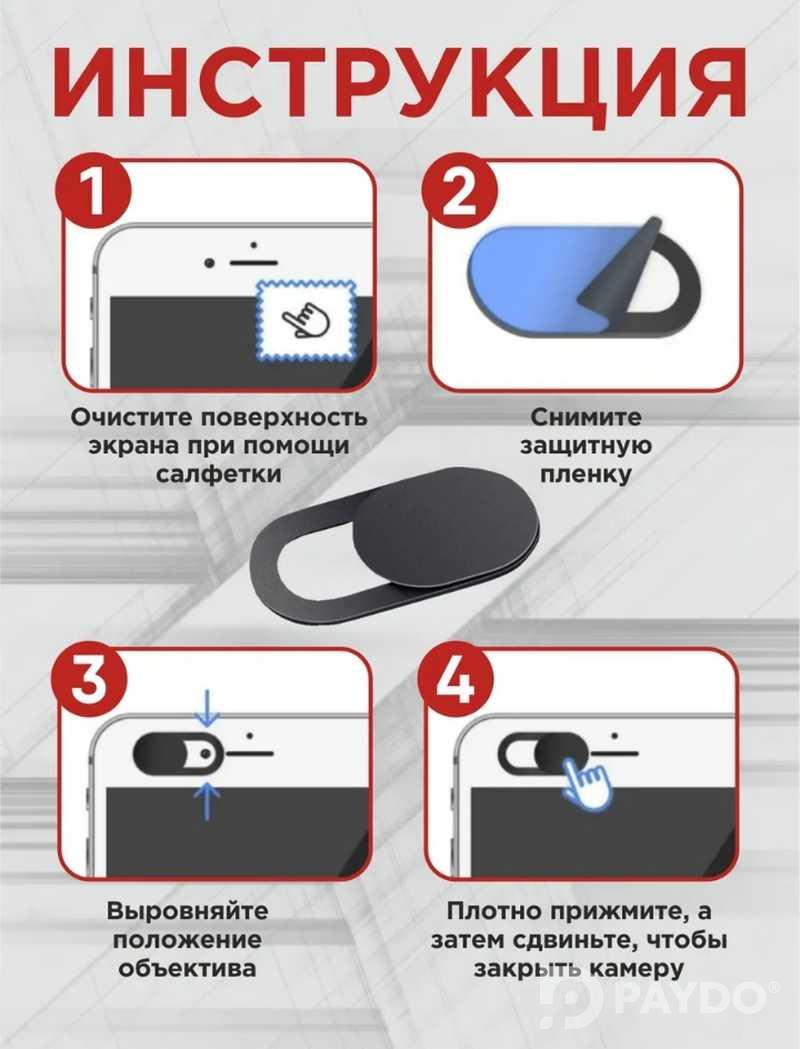 ИНСТРУКЦИЯ

1

Очистите поверхность экрана при помощи салфетки

2

Снимите защитную пленку

3

Выровняйте положение объектива

4

Плотно прижмите, а затем сдвиньте, чтобы закрыть камеру

PAYDO®