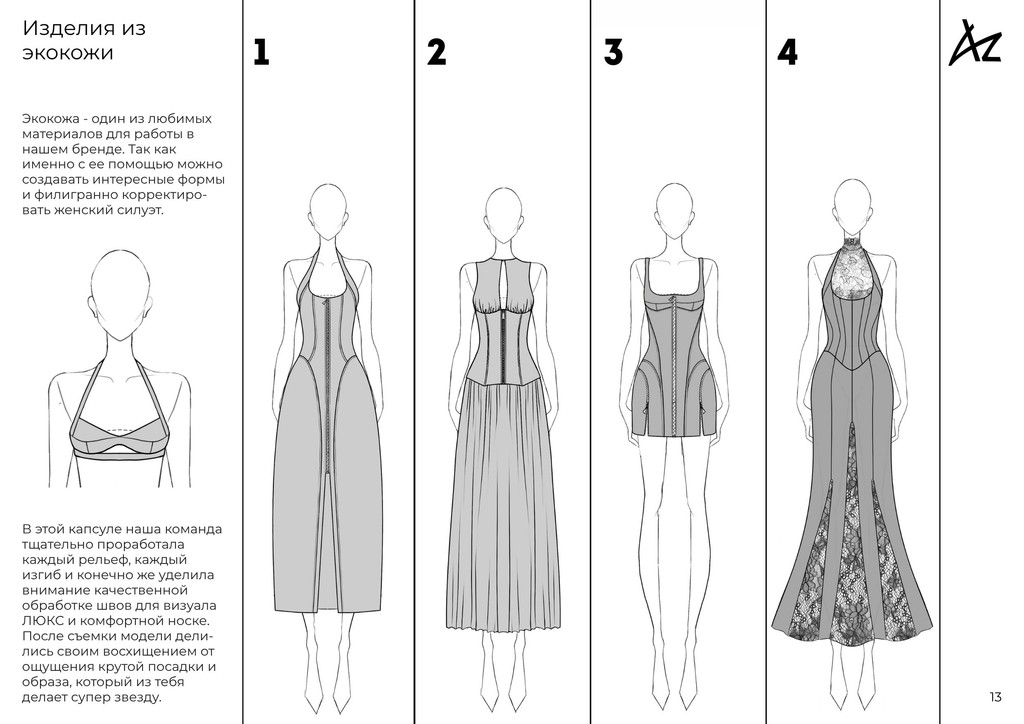 Изделия из экокожи

Экокожа - один из любимых материалов для работы в нашем бренде. Так как именно с ее помощью можно создавать интересные формы и филигранно корректировать женский силуэт.

В этой капсуле наша команда тщательно проработала каждый рельеф, каждый изгиб и конечно же уделила внимание качественной обработке швов для визуала ЛЮКС и комфортной носке. После съемки модели делились своим восхищением от ощущения крутой посадки и образа, который из тебя делает супер звезду.

1

2

3

4

AZ

13