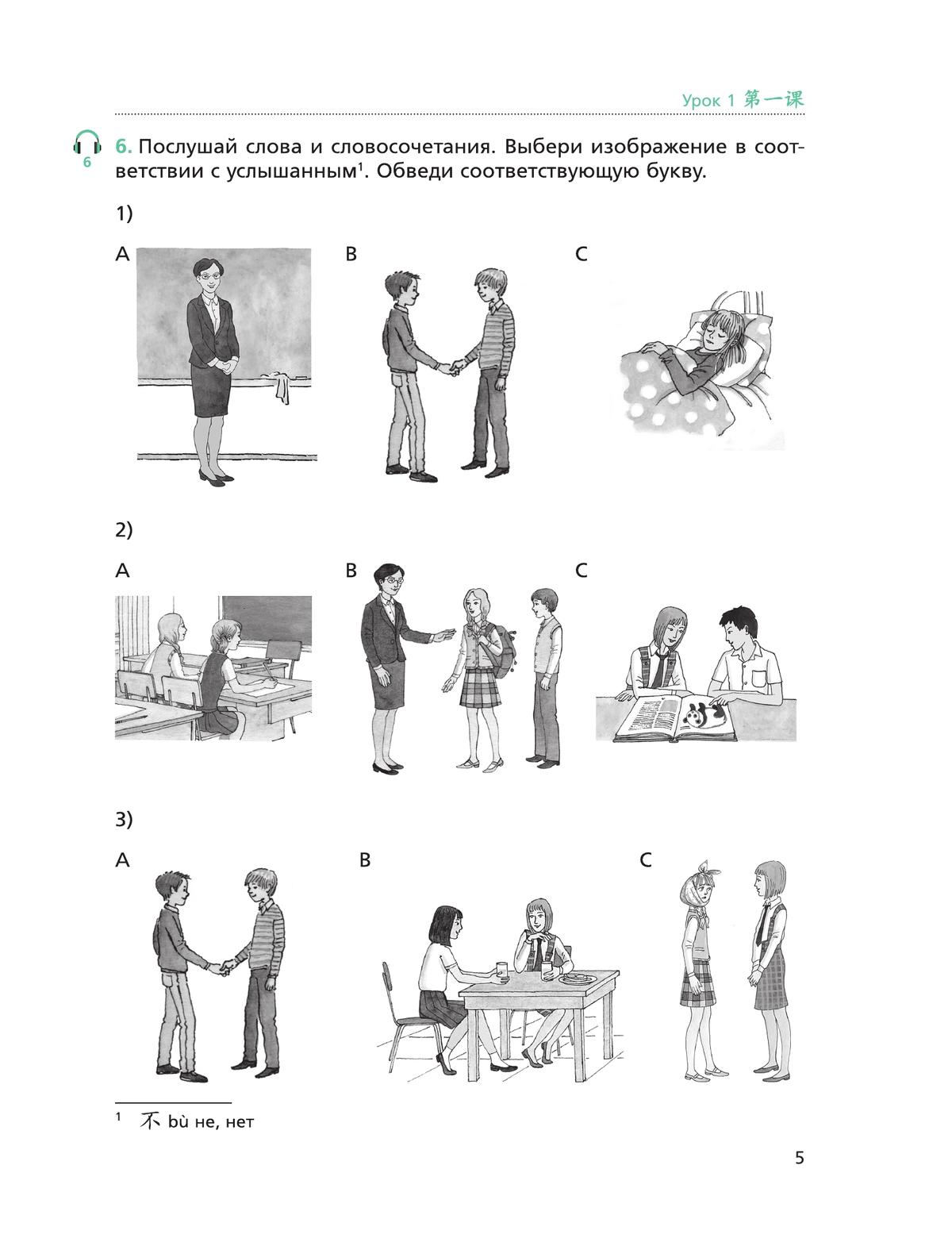 Урок 1 第一课

6

6. Послушай слова и словосочетания. Выбери изображение в соответствии с услышанным$^1$. Обведи соответствующую букву.

1)

A

B

C

2)

A

B

C

3)

A

B

C

$^1$ 不 bù не, нет

5