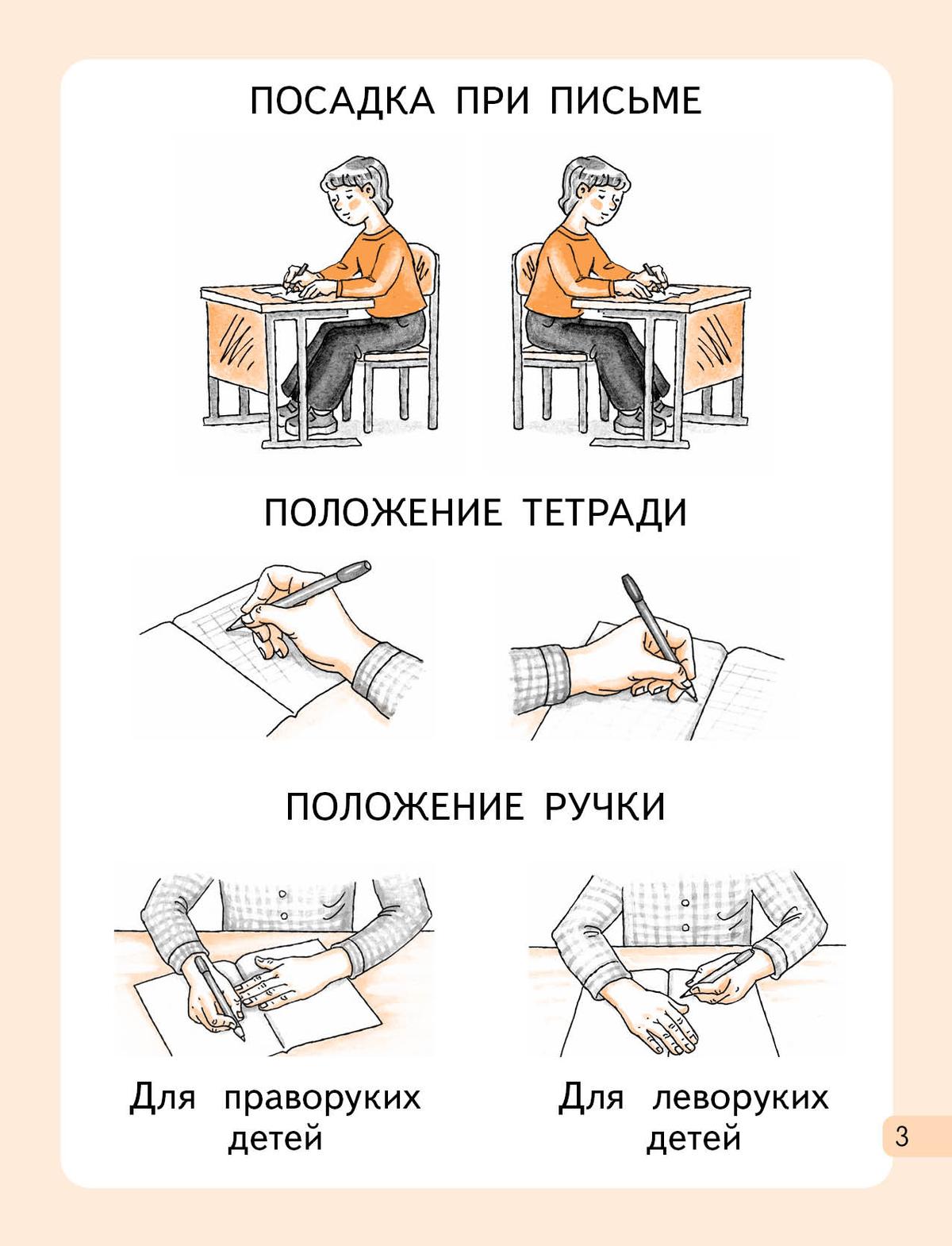 ПОСАДКА ПРИ ПИСЬМЕ

ПОЛОЖЕНИЕ ТЕТРАДИ

ПОЛОЖЕНИЕ РУЧКИ

Для праворуких детей

Для леворуких детей

3