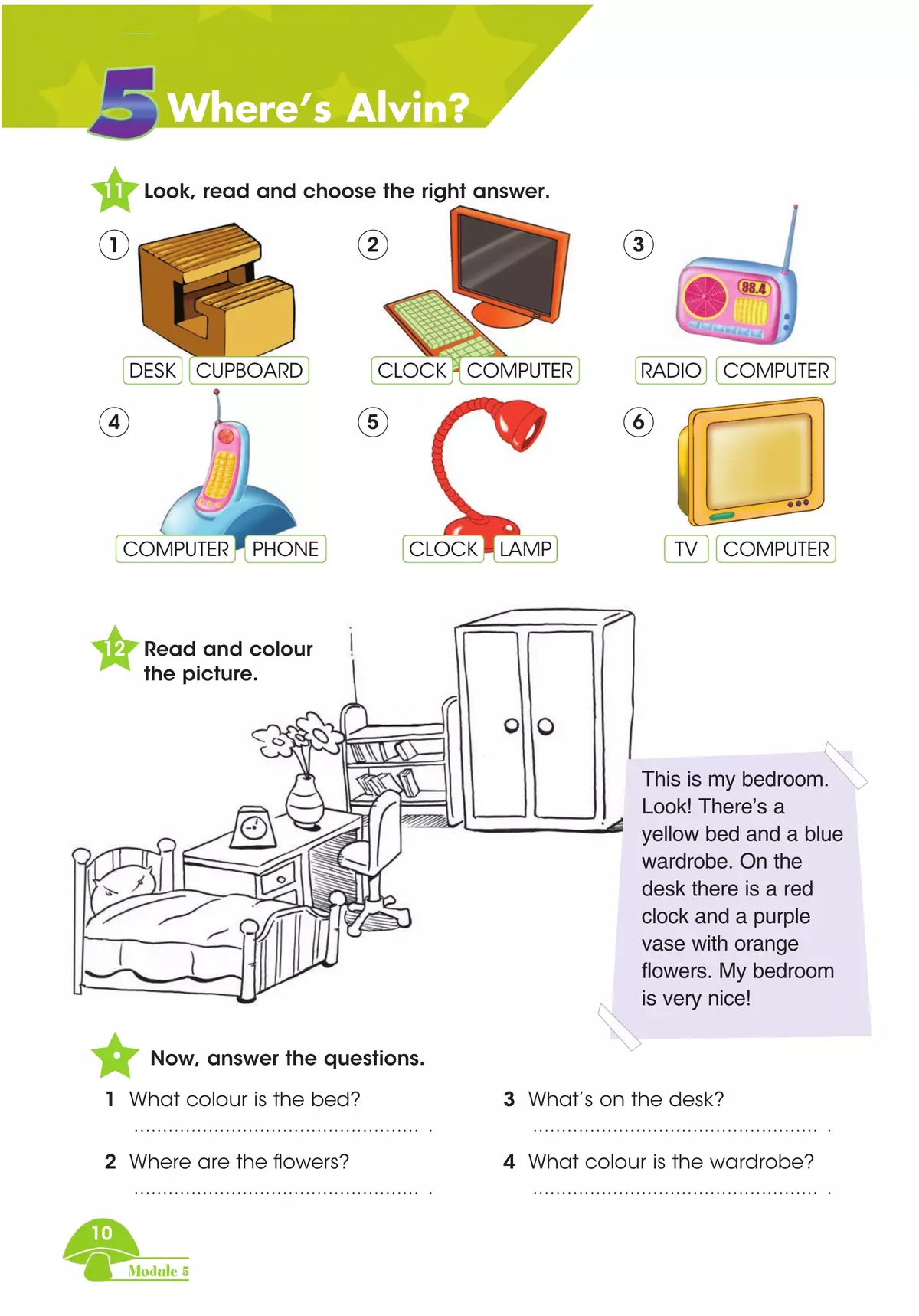 5 Where's Alvin?

11 Look, read and choose the right answer.

1 DESK CUPBOARD

2 CLOCK COMPUTER

3 98.4 RADIO COMPUTER

4 COMPUTER PHONE

5 CLOCK LAMP

6 TV COMPUTER

12 Read and colour the picture.

This is my bedroom. Look! There's a yellow bed and a blue wardrobe. On the desk there is a red clock and a purple vase with orange flowers. My bedroom is very nice!

Now, answer the questions.

1 What colour is the bed?
.................................................. .

2 Where are the flowers?
.................................................. .

3 What's on the desk?
.................................................. .

4 What colour is the wardrobe?
.................................................. .

10
Module 5