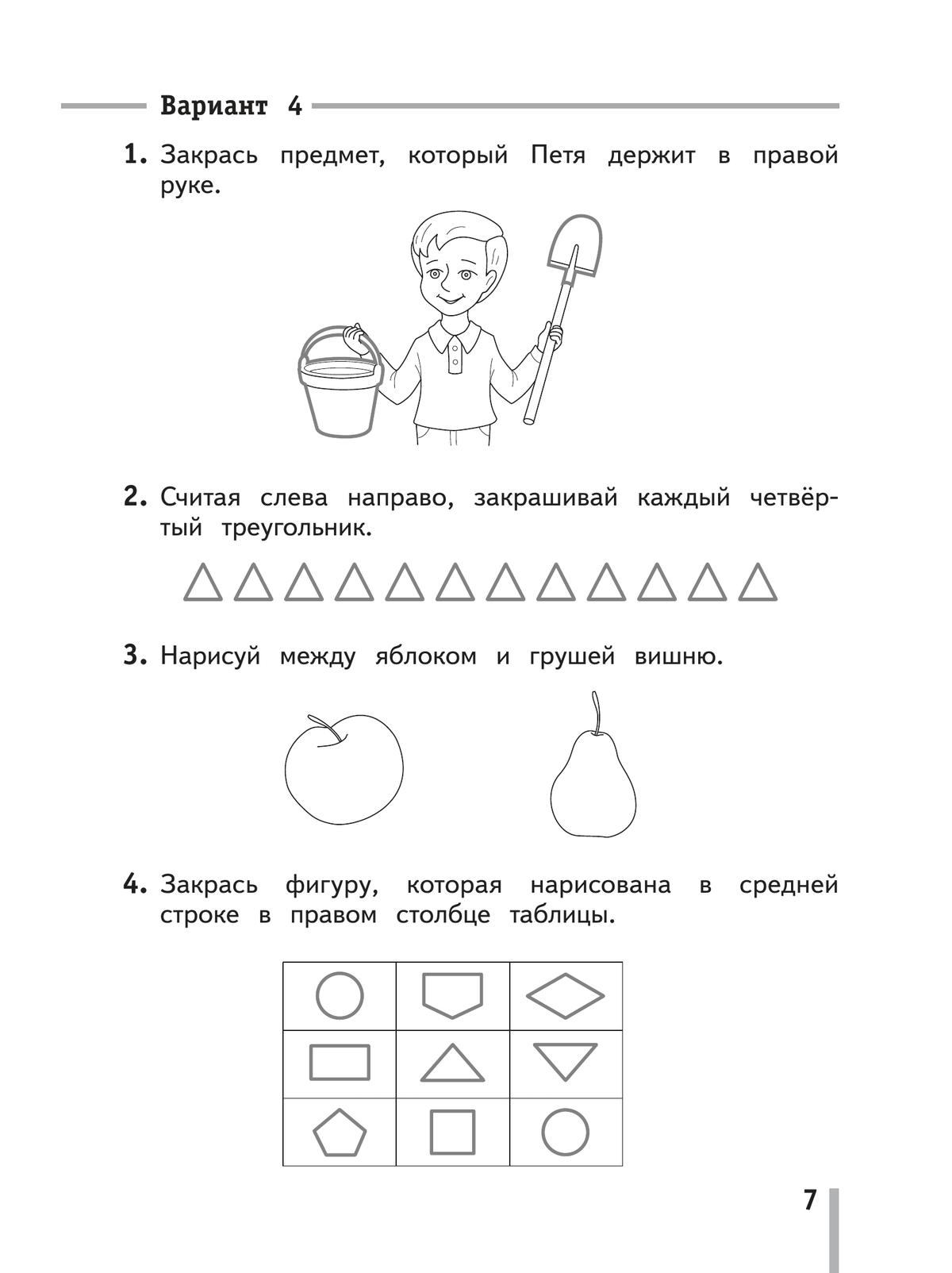 Вариант 4

1. Закрась предмет, который Петя держит в правой руке.

2. Считая слева направо, закрашивай каждый четвёртый треугольник.

3. Нарисуй между яблоком и грушей вишню.

4. Закрась фигуру, которая нарисована в средней строке в правом столбце таблицы.

7