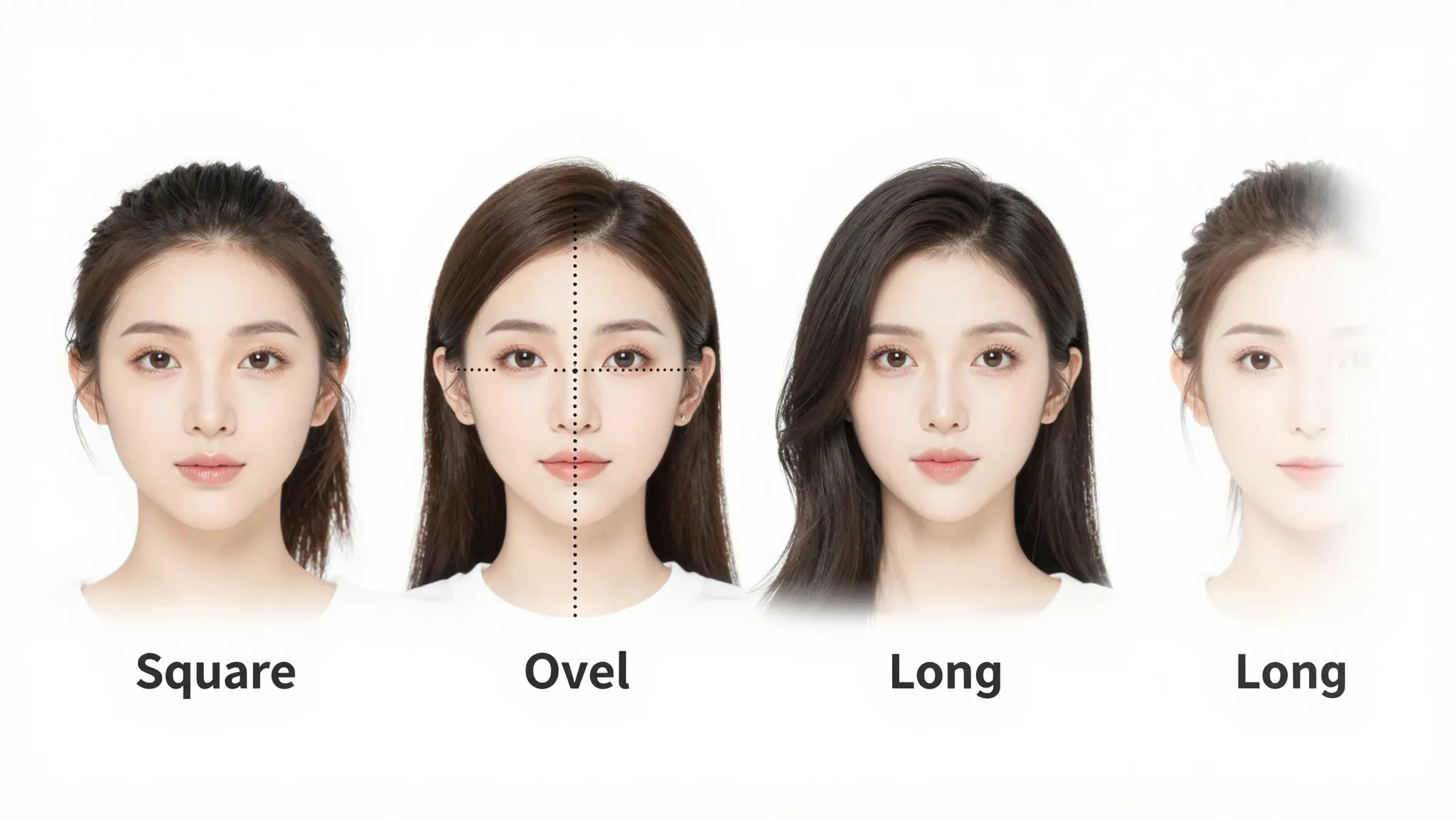 Square

Ovel

Long

Long