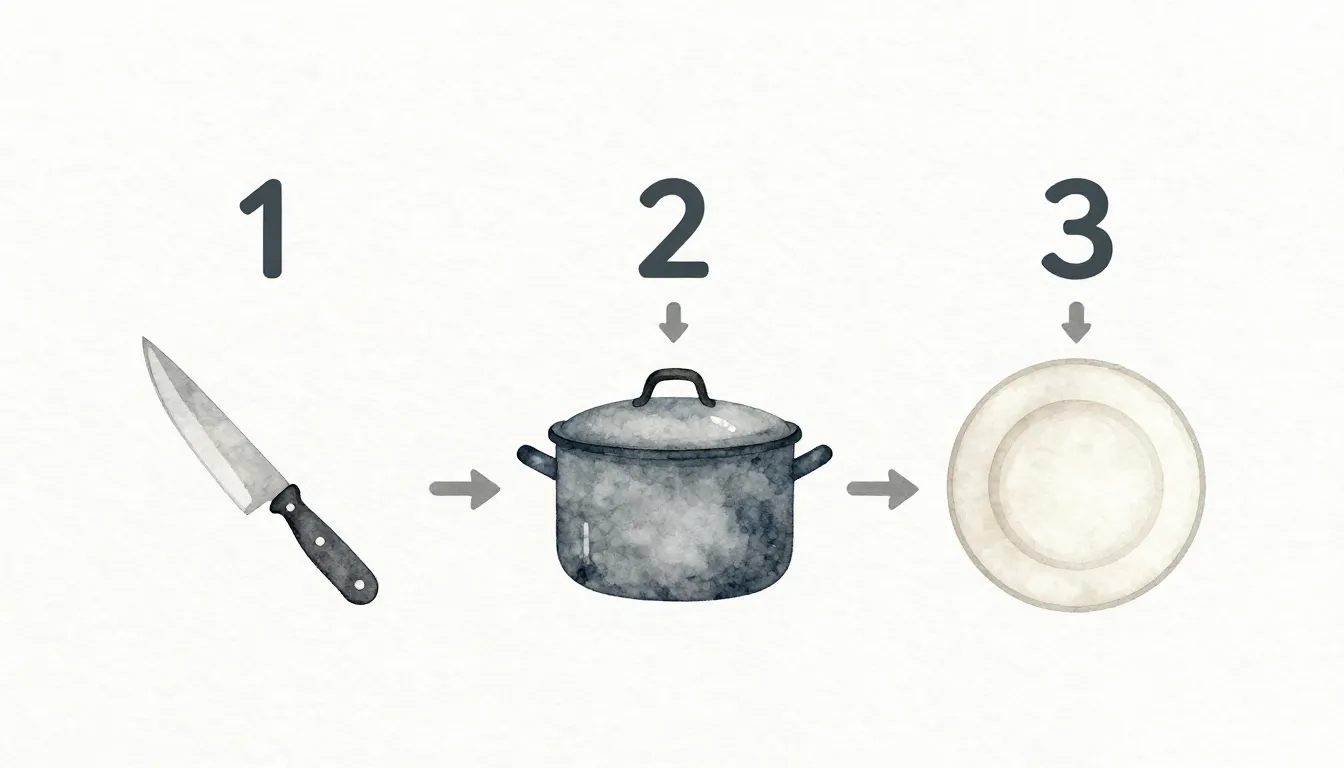 1

2

3