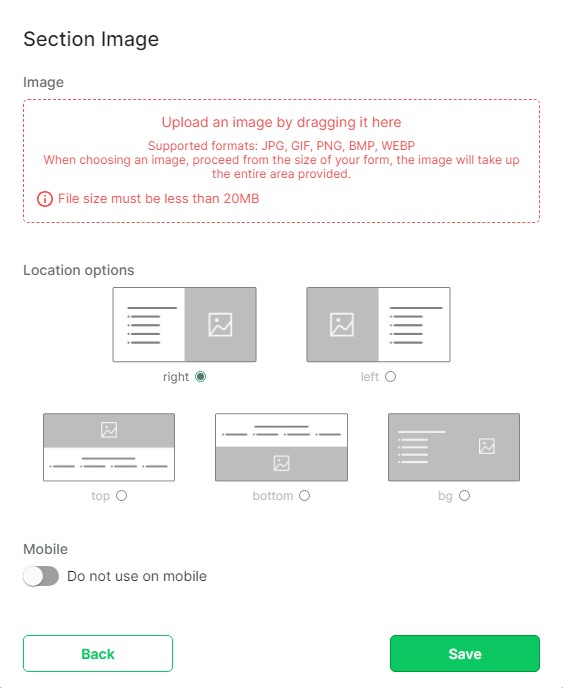 Section Image

Image

Upload an image by dragging it here

Supported formats: JPG, GIF, PNG, BMP, WEBP
When choosing an image, proceed from the size of your form, the image will take up the entire area provided.

File size must be less than 20MB

Location options

right

left

top

bottom

bg

Mobile

Do not use on mobile

Back

Save