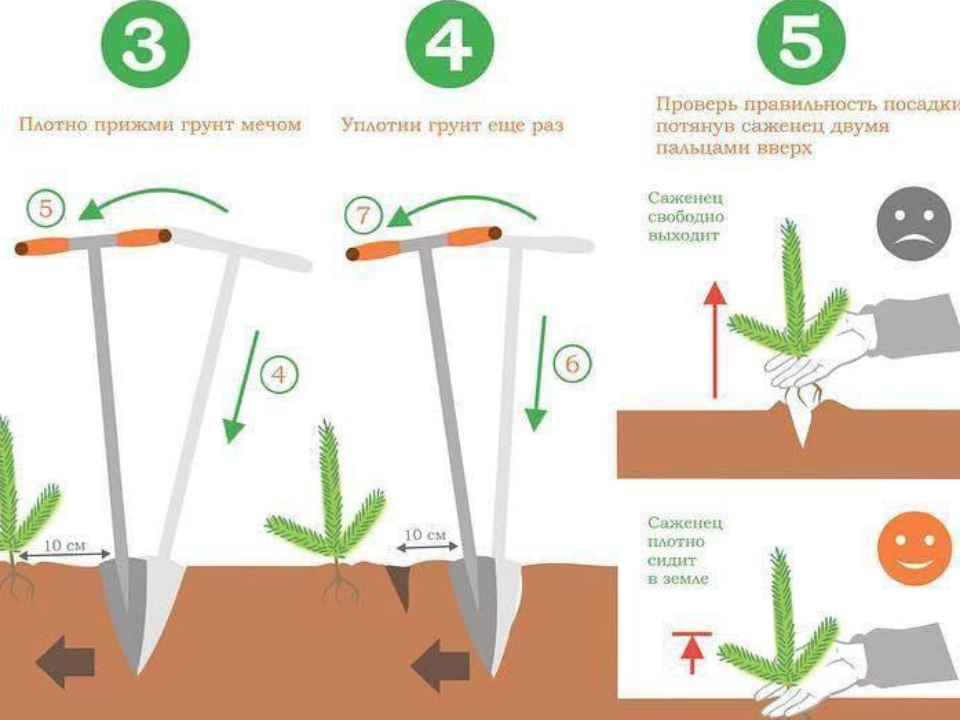 3

Плотно прижми грунт мечом

5

4

10 см

4

Уплотни грунт еще раз

7

6

10 см

5

Проверь правильность посадки потянув саженец двумя пальцами вверх

Саженец свободно выходит

Саженец плотно сидит в земле