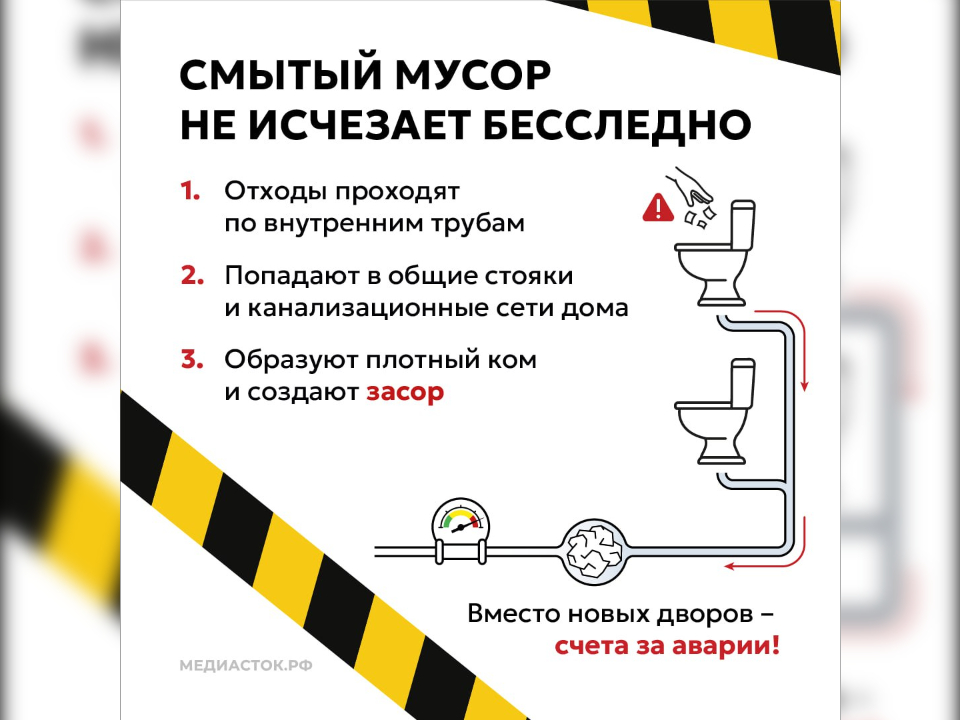 СМЫТЫЙ МУСОР
НЕ ИСЧЕЗАЕТ БЕССЛЕДНО

1. Отходы проходят по внутренним трубам

2. Попадают в общие стояки и канализационные сети дома

3. Образуют плотный ком и создают засор

Вместо новых дворов – счета за аварии!

МЕДИАСТОК.РФ