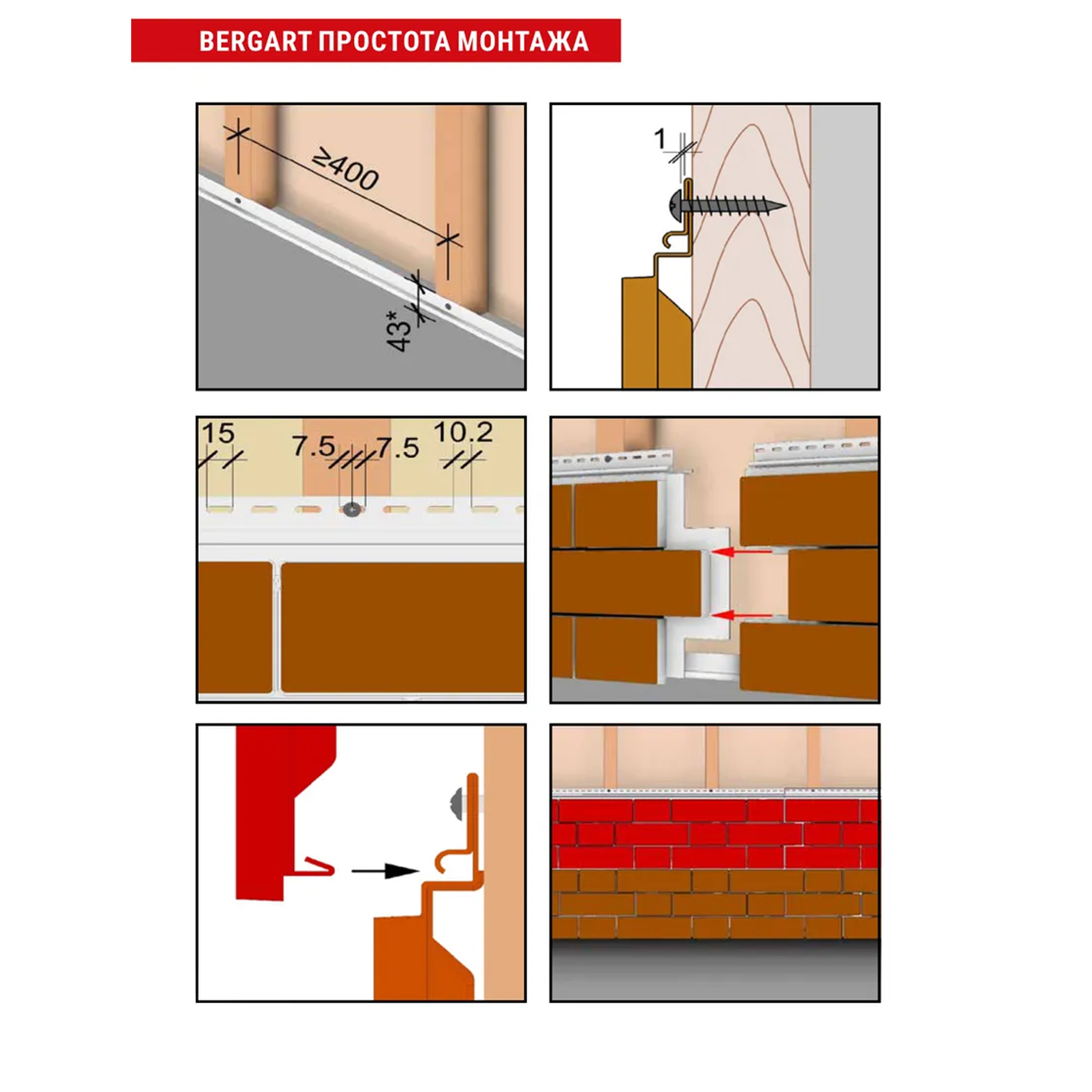 BERGART ПРОСТОТА МОНТАЖА

≥400

43*

1

15

7.5

7.5

10.2