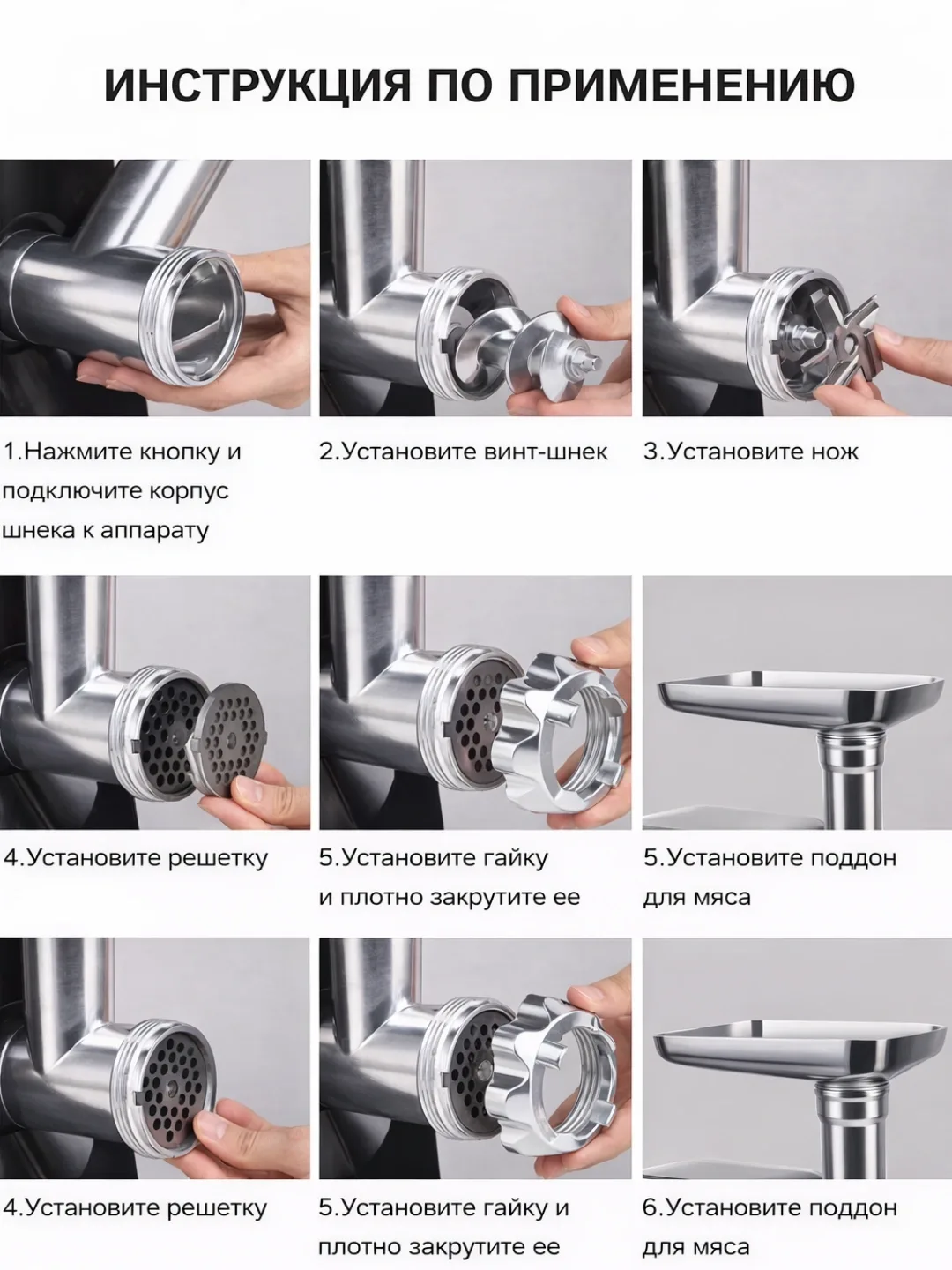 ИНСТРУКЦИЯ ПО ПРИМЕНЕНИЮ

1.Нажмите кнопку и подключите корпус шнека к аппарату

2.Установите винт-шнек

3.Установите нож

4.Установите решетку

5.Установите гайку и плотно закрутите ее

5.Установите поддон для мяса

4.Установите решетку

5.Установите гайку и плотно закрутите ее

6.Установите поддон для мяса