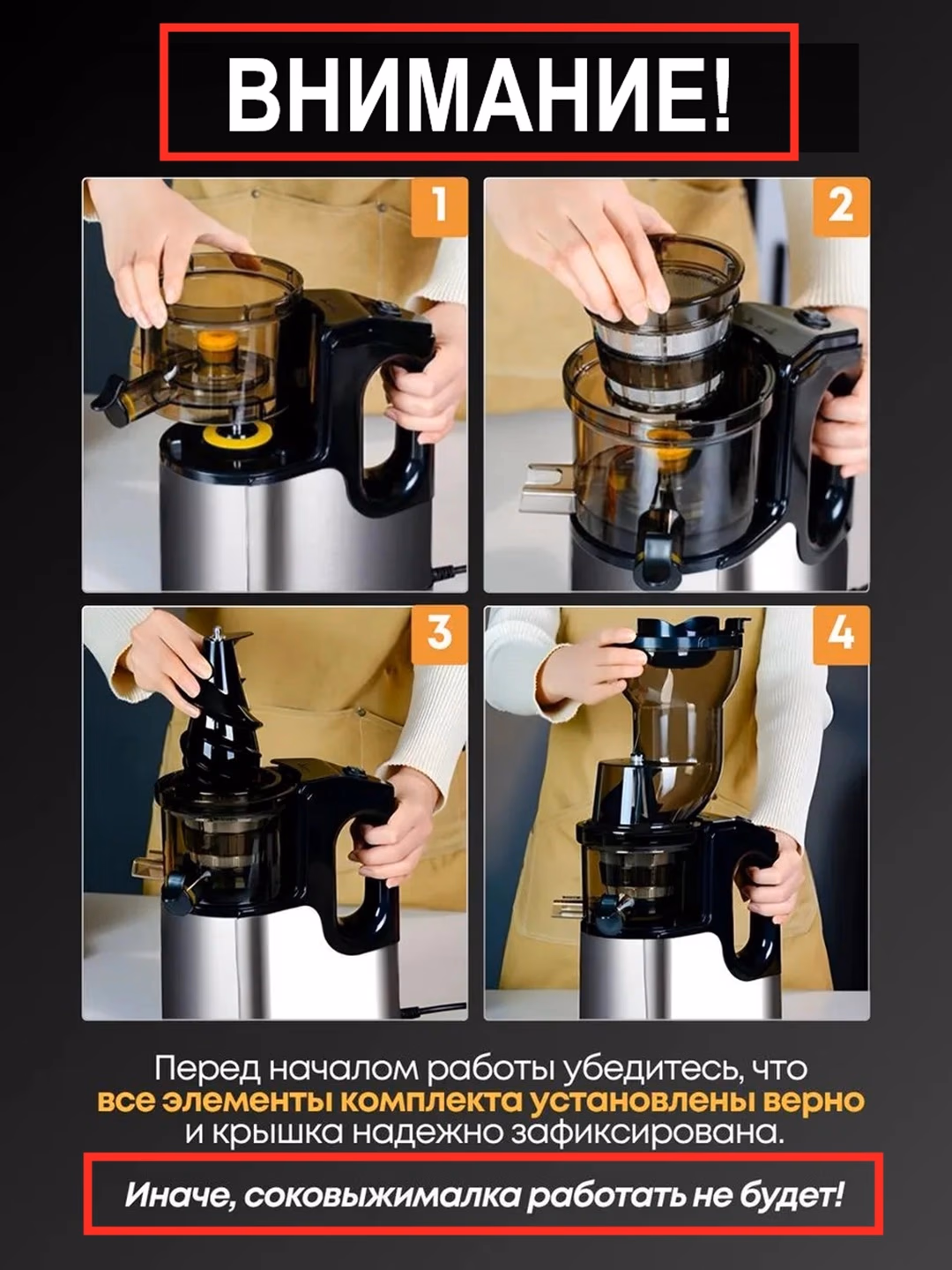 ВНИМАНИЕ!

1

2

3

4

Перед началом работы убедитесь, что все элементы комплекта установлены верно и крышка надежно зафиксирована.

Иначе, соковыжималка работать не будет!