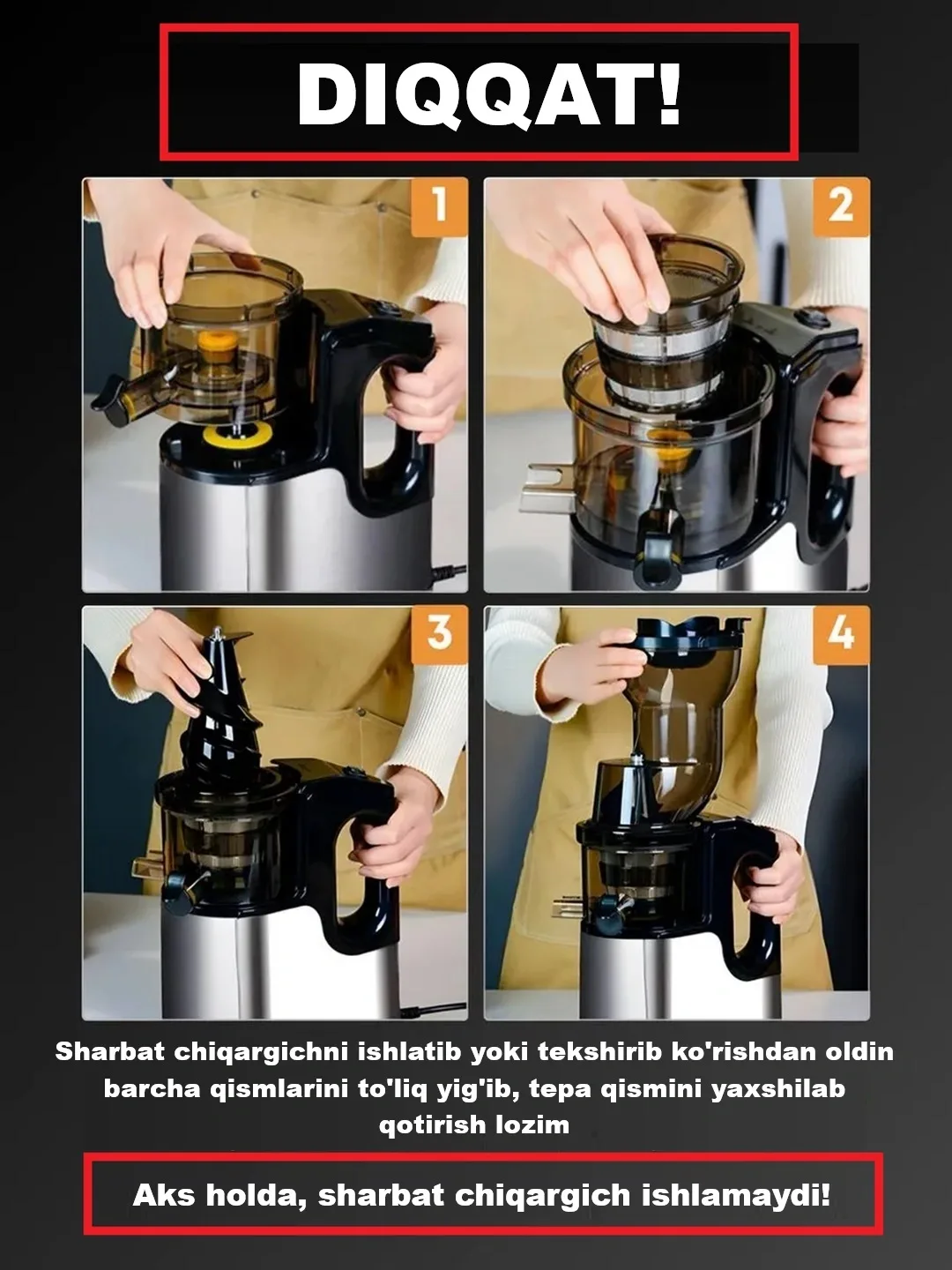 DIQQAT!

1

2

3

4

Sharbat chiqargichni ishlatib yoki tekshirib ko'rishdan oldin barcha qismlarini to'liq yig'ib, tepa qismini yaxshilab qotirish lozim

Aks holda, sharbat chiqargich ishlamaydi!