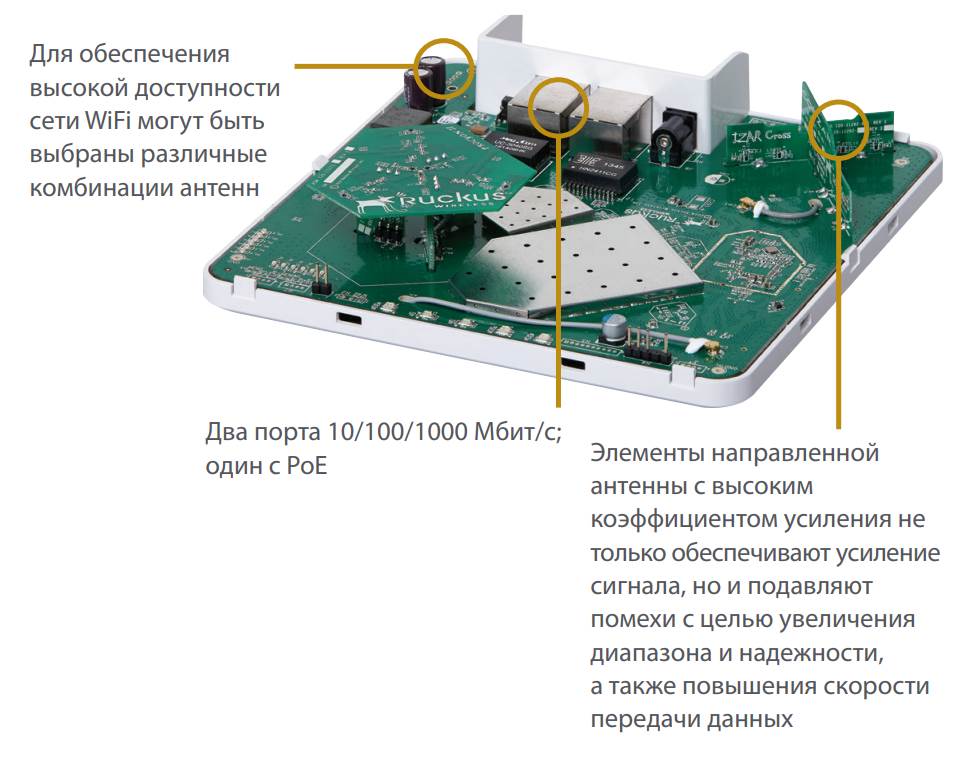 Для обеспечения высокой доступности сети WiFi могут быть выбраны различные комбинации антенн

Ruckus
WIRELESS

IZAR Cross

Два порта 10/100/1000 Мбит/с; один с PoE

Элементы направленной антенны с высоким коэффициентом усиления не только обеспечивают усиление сигнала, но и подавляют помехи с целью увеличения диапазона и надежности, а также повышения скорости передачи данных