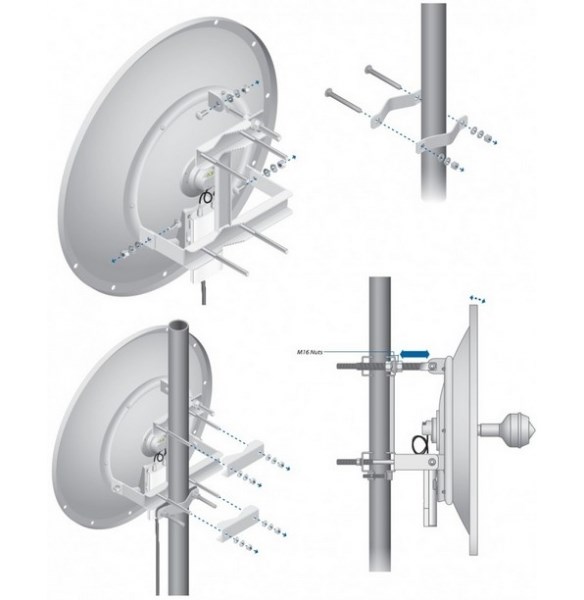 M16 Nuts