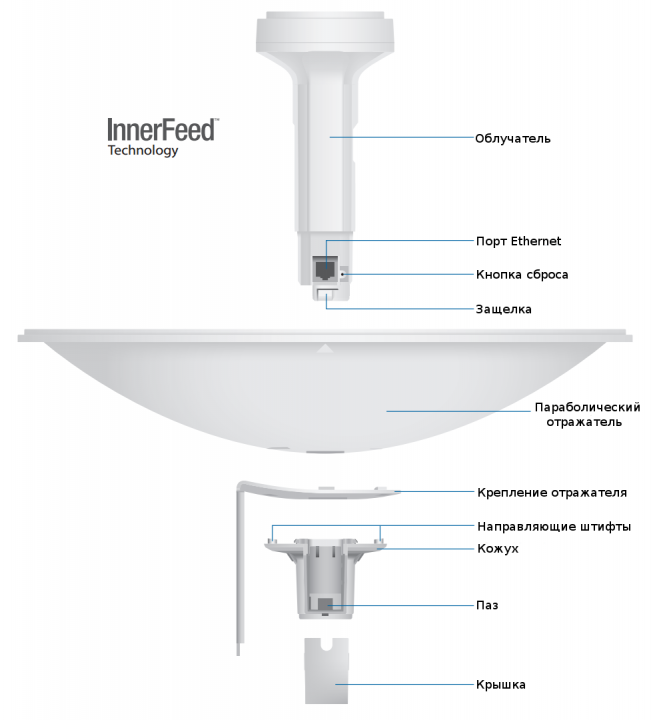 InnerFeed™
Technology

Облучатель

Порт Ethernet

Кнопка сброса

Защелка

Параболический отражатель

Крепление отражателя

Направляющие штифты

Кожух

Паз

Крышка