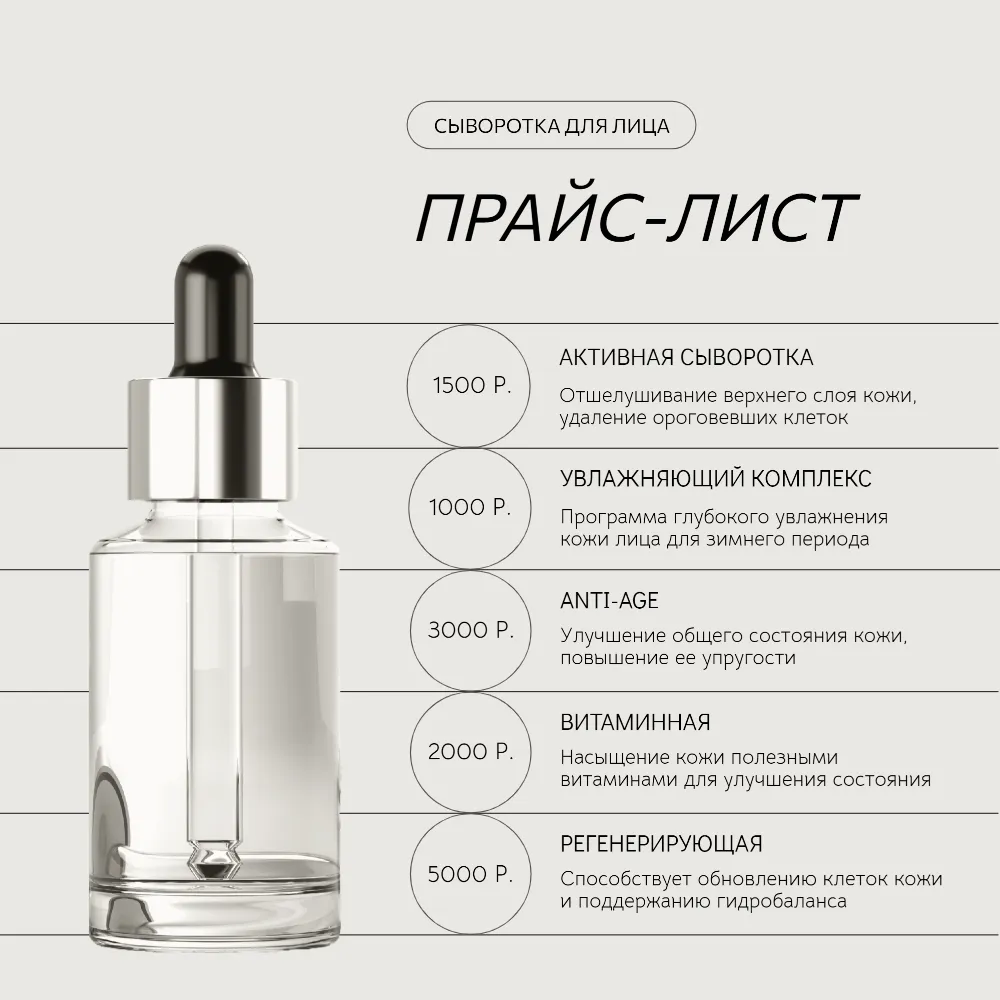 СЫВОРОТКА ДЛЯ ЛИЦА

ПРАЙС-ЛИСТ

1500 Р.

АКТИВНАЯ СЫВОРОТКА

Отшелушивание верхнего слоя кожи, удаление ороговевших клеток

1000 Р.

УВЛАЖНЯЮЩИЙ КОМПЛЕКС

Программа глубокого увлажнения кожи лица для зимнего периода

3000 Р.

ANTI-AGE

Улучшение общего состояния кожи, повышение ее упругости

2000 Р.

ВИТАМИННАЯ

Насыщение кожи полезными витаминами для улучшения состояния

5000 Р.

РЕГЕНЕРИРУЮЩАЯ

Способствует обновлению клеток кожи и поддержанию гидробаланса