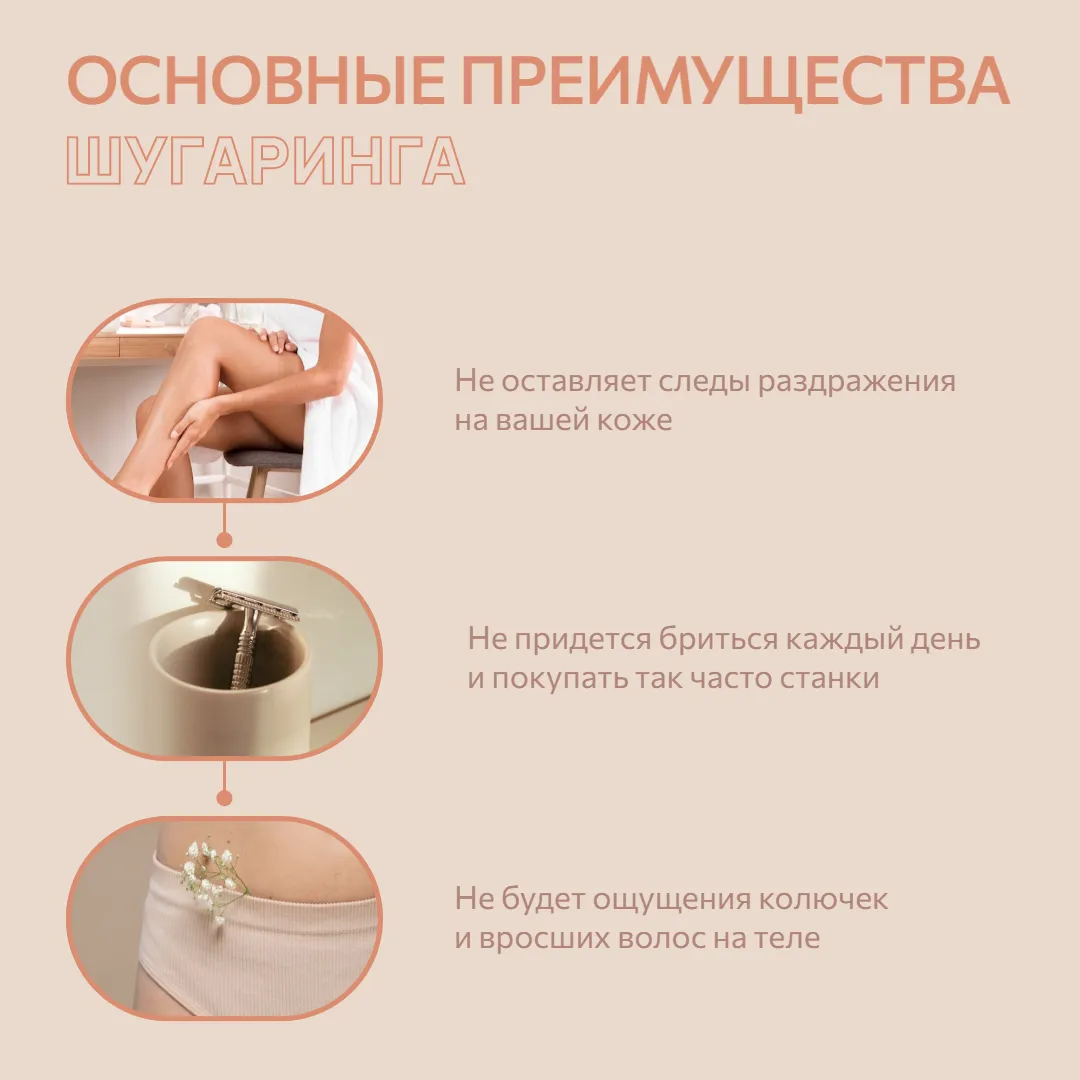 ОСНОВНЫЕ ПРЕИМУЩЕСТВА
ШУГАРИНГА

Не оставляет следы раздражения на вашей коже

Не придется бриться каждый день и покупать так часто станки

Не будет ощущения колючек и вросших волос на теле