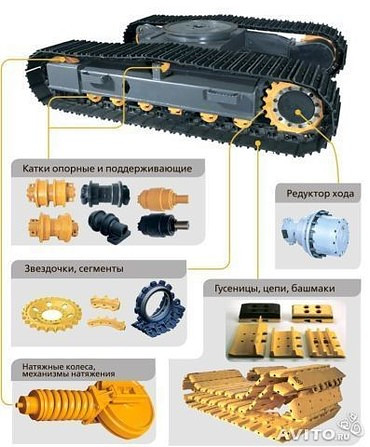 Катки опорные и поддерживающие

Редуктор хода

Звездочки, сегменты

Гусеницы, цепи, башмаки

Натяжные колеса, механизмы натяжения

AVITO.ru