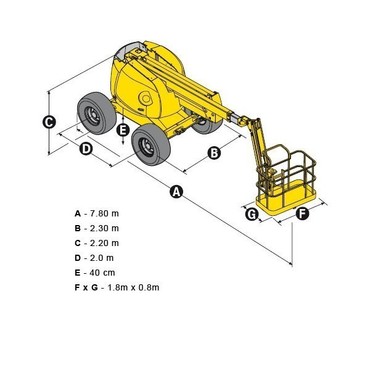 C

E

D

B

A

G

F

A - 7.80 m
B - 2.30 m
C - 2.20 m
D - 2.0 m
E - 40 cm
F x G - 1.8m x 0.8m