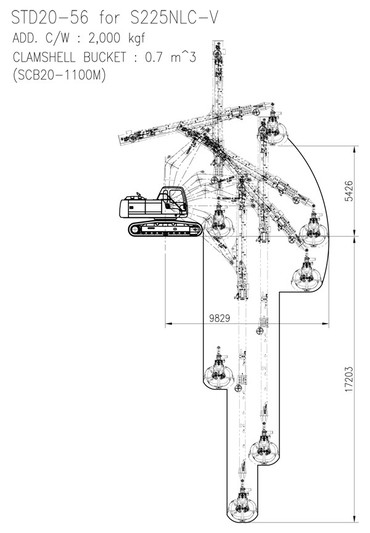 STD20-56 for S225NLC-V
ADD. C/W : 2,000 kgf
CLAMSHELL BUCKET : 0.7 m^3
(SCB20-1100M)

5426

9829

17203