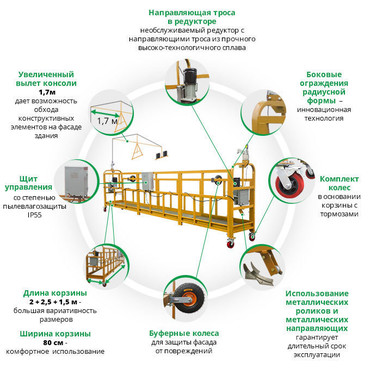 Направляющая троса в редукторе
необслуживаемый редуктор с направляющими троса из прочного высоко-технологичного сплава

Увеличенный вылет консоли
1,7м
дает возможность обхода конструктивных элементов на фасаде здания

1,7 м

Боковые ограждения радиусной формы – инновационная технология

Щит управления
со степенью пылевлагозащиты IP55

Комплект колес
в основании корзины с тормозами

Длина корзины
2 + 2,5 + 1,5 м - большая вариативность размеров

Ширина корзины
80 см - комфортное использование

Буферные колеса
для защиты фасада от повреждений

Использование металлических роликов и металлических направляющих
гарантирует длительный срок эксплуатации