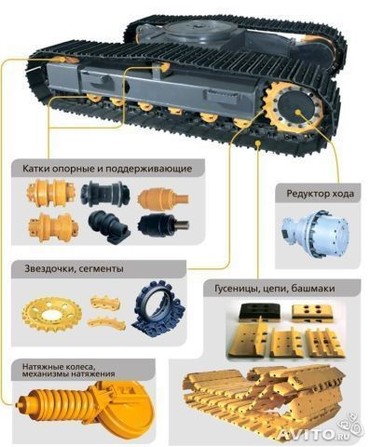 Катки опорные и поддерживающие

Редуктор хода

Звездочки, сегменты

Гусеницы, цепи, башмаки

Натяжные колеса, механизмы натяжения

AVITO.ru