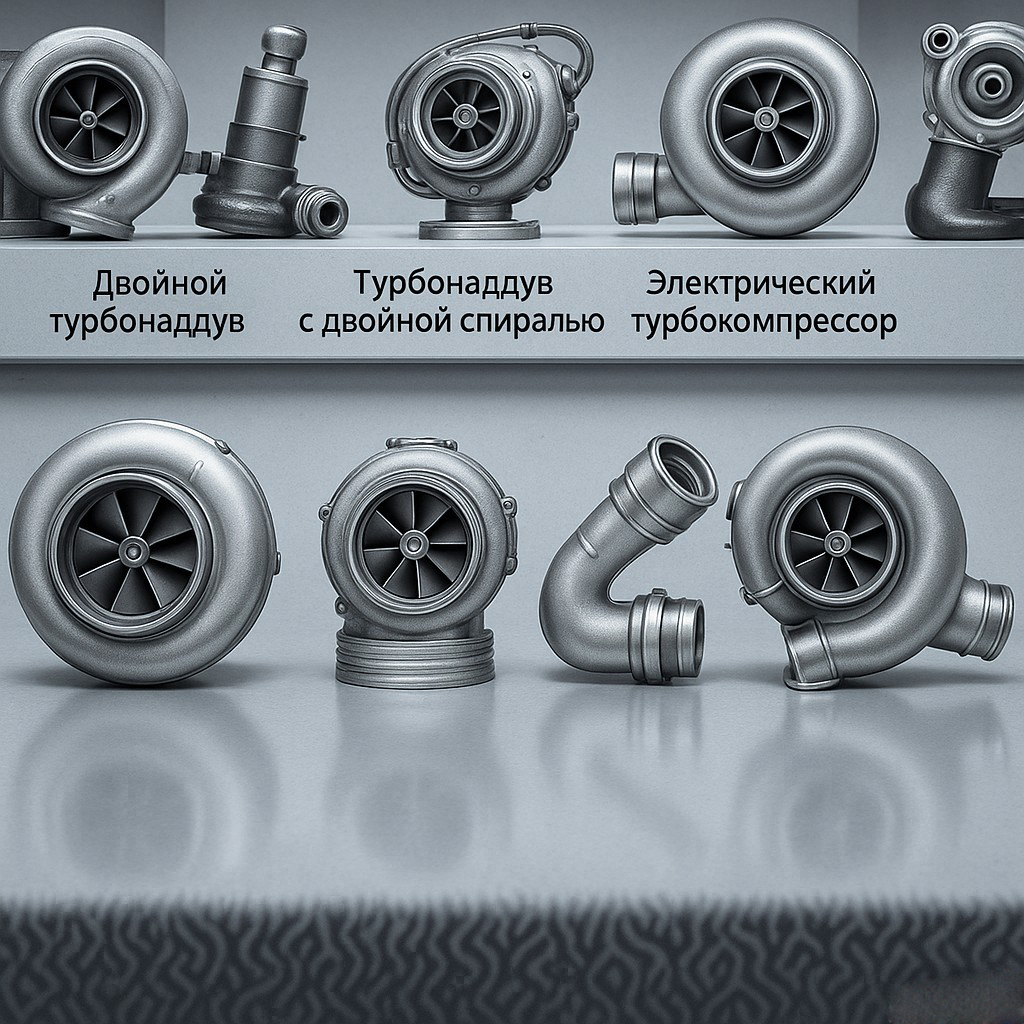 Двойной турбонаддув

Турбонаддув с двойной спиралью

Электрический турбокомпрессор