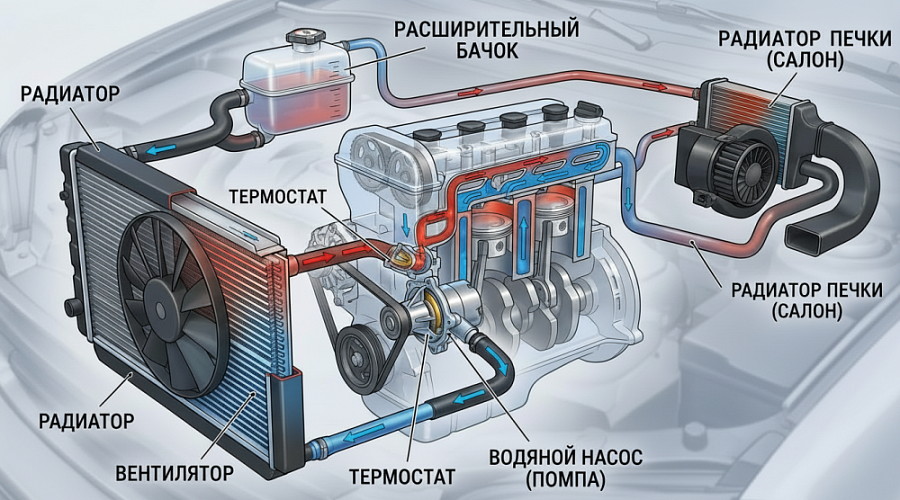 РАСШИРИТЕЛЬНЫЙ БАЧОК

РАДИАТОР ПЕЧКИ (САЛОН)

РАДИАТОР

ТЕРМОСТАТ

РАДИАТОР ПЕЧКИ (САЛОН)

РАДИАТОР

ВЕНТИЛЯТОР

ТЕРМОСТАТ

ВОДЯНОЙ НАСОС (ПОМПА)