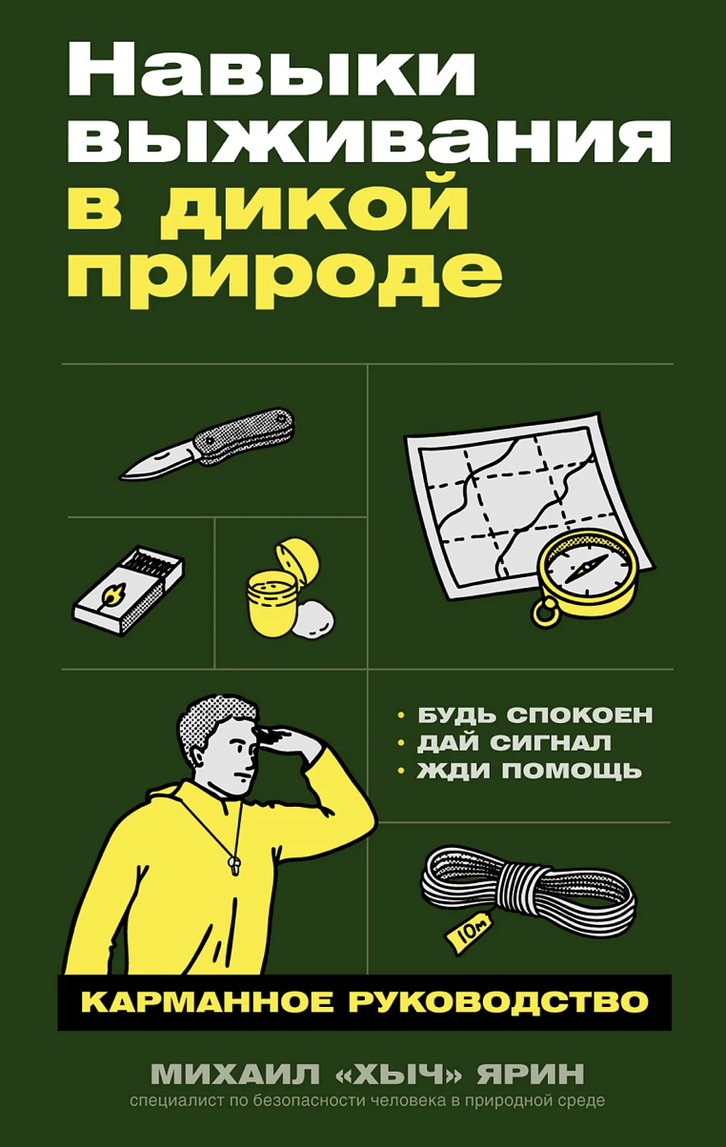 Навыки выживания в дикой природе

• БУДЬ СПОКОЕН
• ДАЙ СИГНАЛ
• ЖДИ ПОМОЩЬ

10м

КАРМАННОЕ РУКОВОДСТВО

МИХАИЛ «ХЫЧ» ЯРИН
специалист по безопасности человека в природной среде