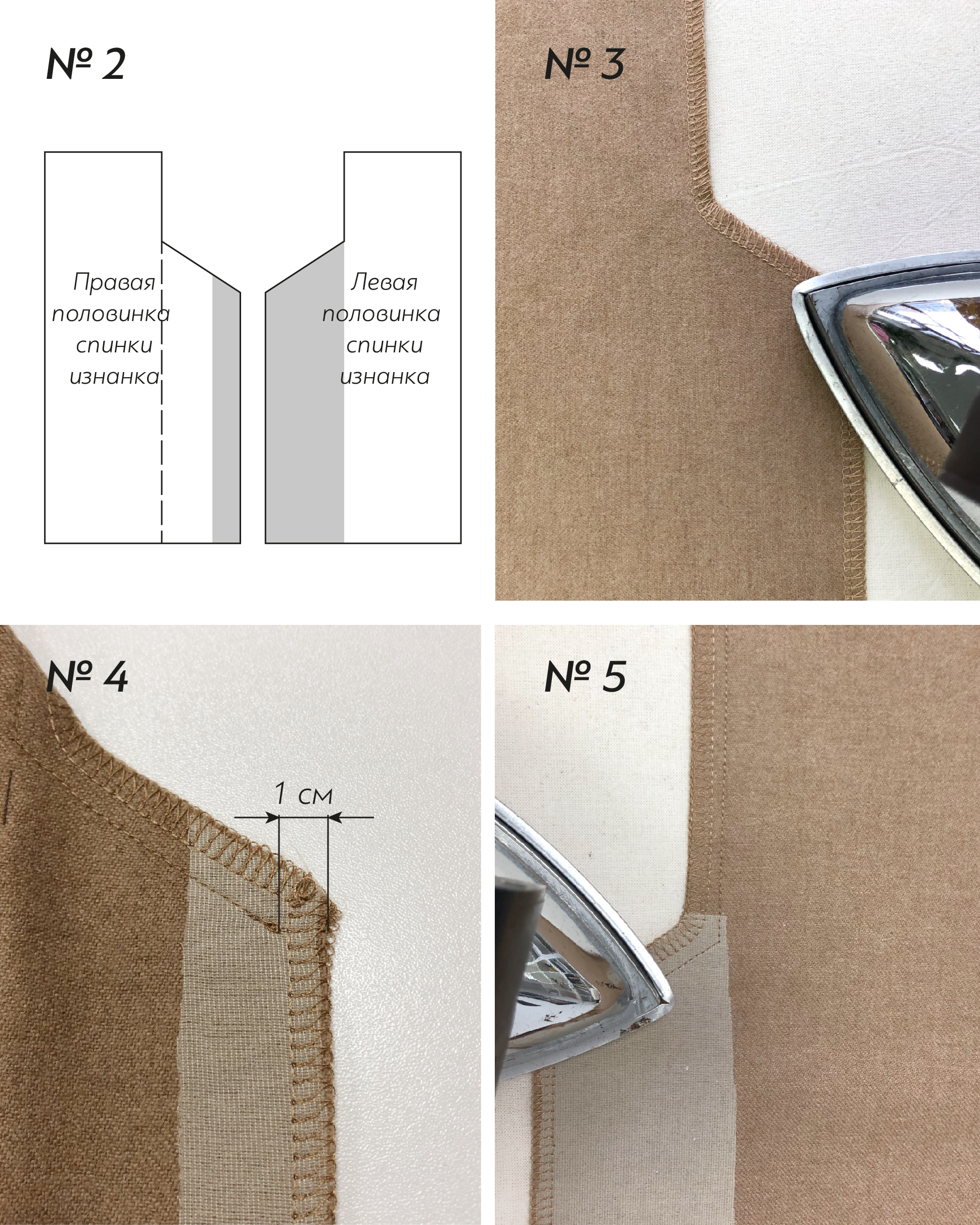 № 2

Правая половинка спинки изнанка

Левая половинка спинки изнанка

№ 3

№ 4

1 см

№ 5