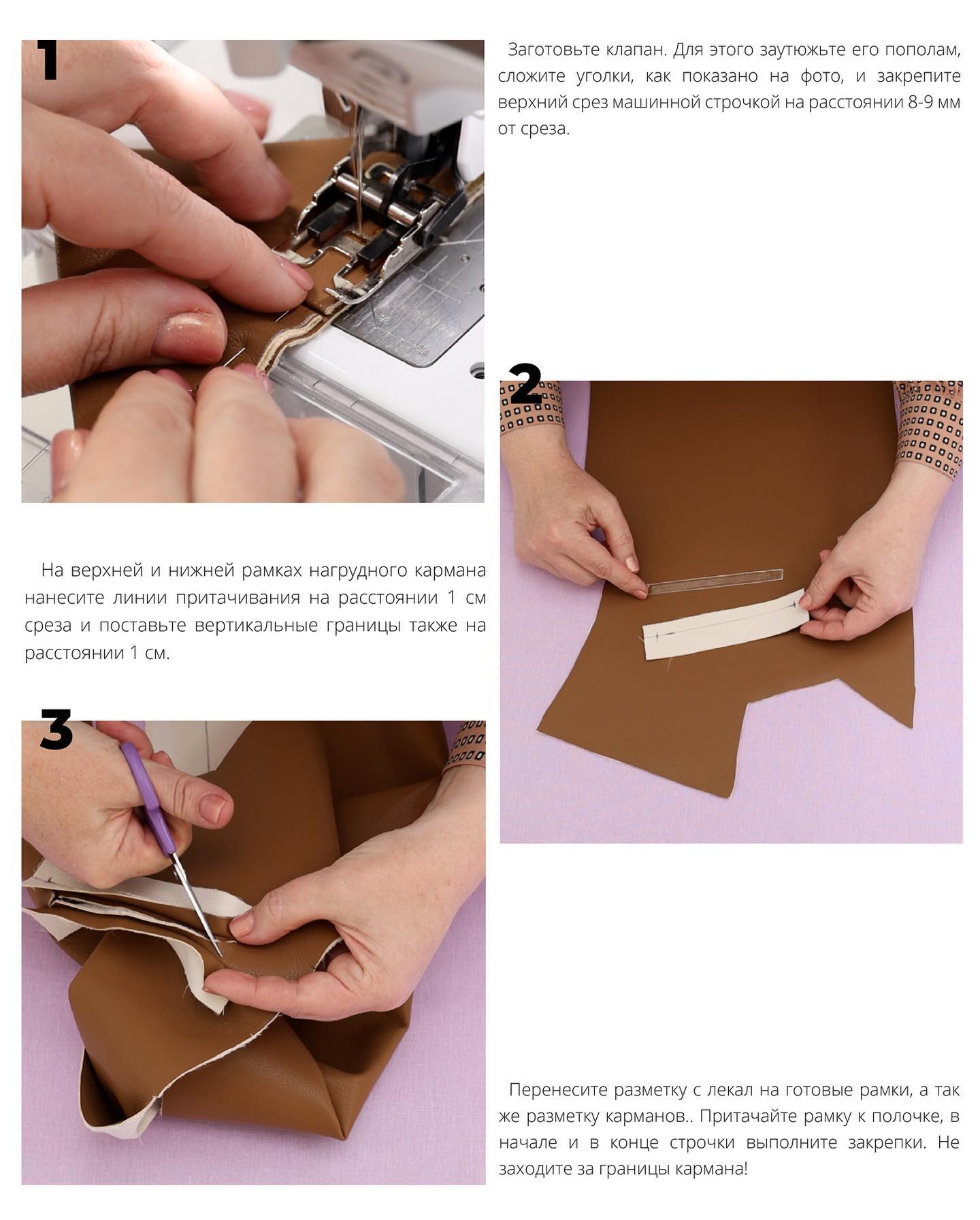 1

Заготовьте клапан. Для этого заутюжьте его пополам, сложите уголки, как показано на фото, и закрепите верхний срез машинной строчкой на расстоянии 8-9 мм от среза.

2

На верхней и нижней рамках нагрудного кармана нанесите линии притачивания на расстоянии 1 см среза и поставьте вертикальные границы также на расстоянии 1 см.

3

Перенесите разметку с лекал на готовые рамки, а так же разметку карманов.. Притачайте рамку к полочке, в начале и в конце строчки выполните закрепки. Не заходите за границы кармана!