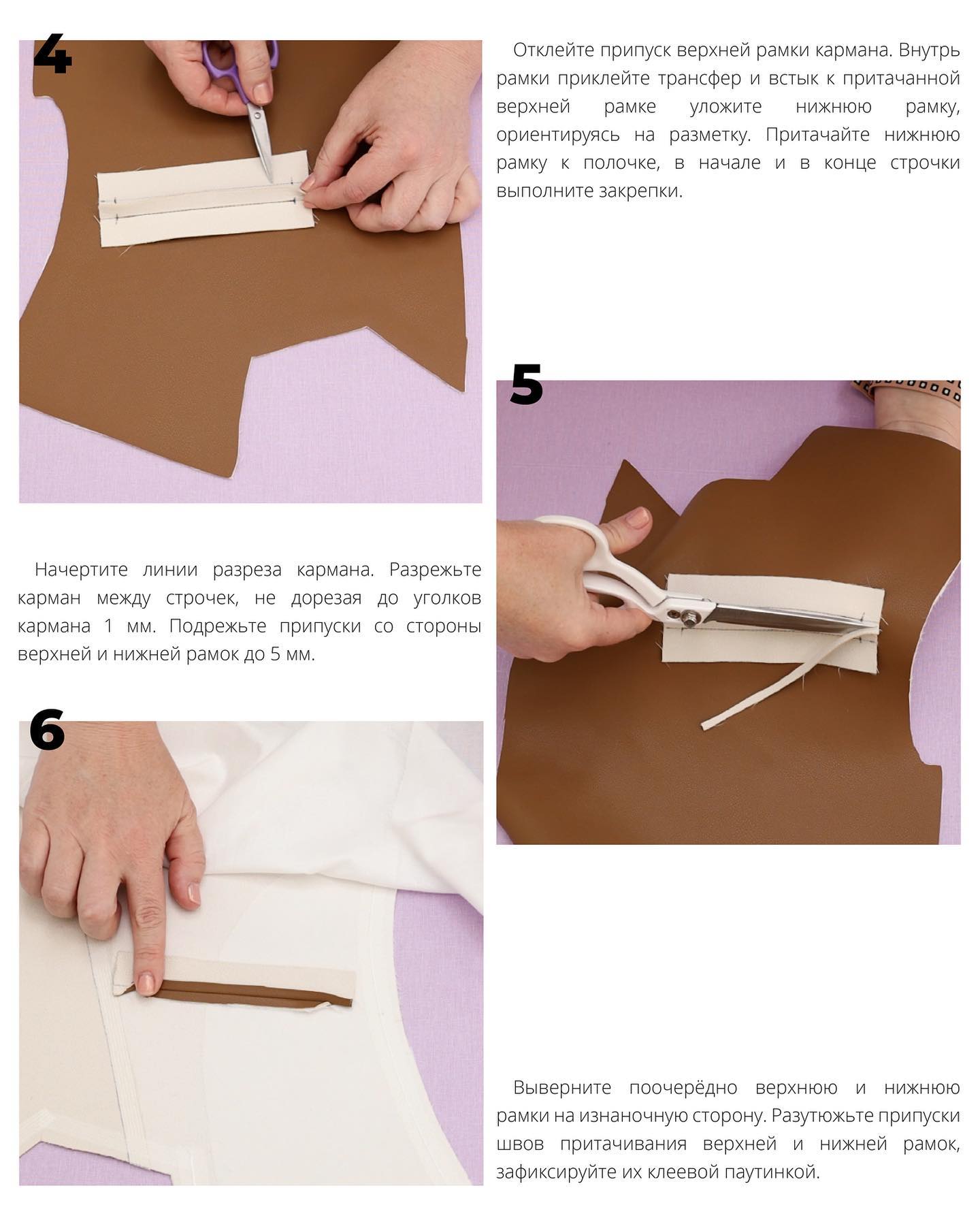 4

Отклейте припуск верхней рамки кармана. Внутрь рамки приклейте трансфер и встык к притачанной верхней рамке уложите нижнюю рамку, ориентируясь на разметку. Притачайте нижнюю рамку к полочке, в начале и в конце строчки выполните закрепки.

5

Начертите линии разреза кармана. Разрежьте карман между строчек, не дорезая до уголков кармана 1 мм. Подрежьте припуски со стороны верхней и нижней рамок до 5 мм.

6

Выверните поочерёдно верхнюю и нижнюю рамки на изнаночную сторону. Разутюжьте припуски швов притачивания верхней и нижней рамок, зафиксируйте их клеевой паутинкой.