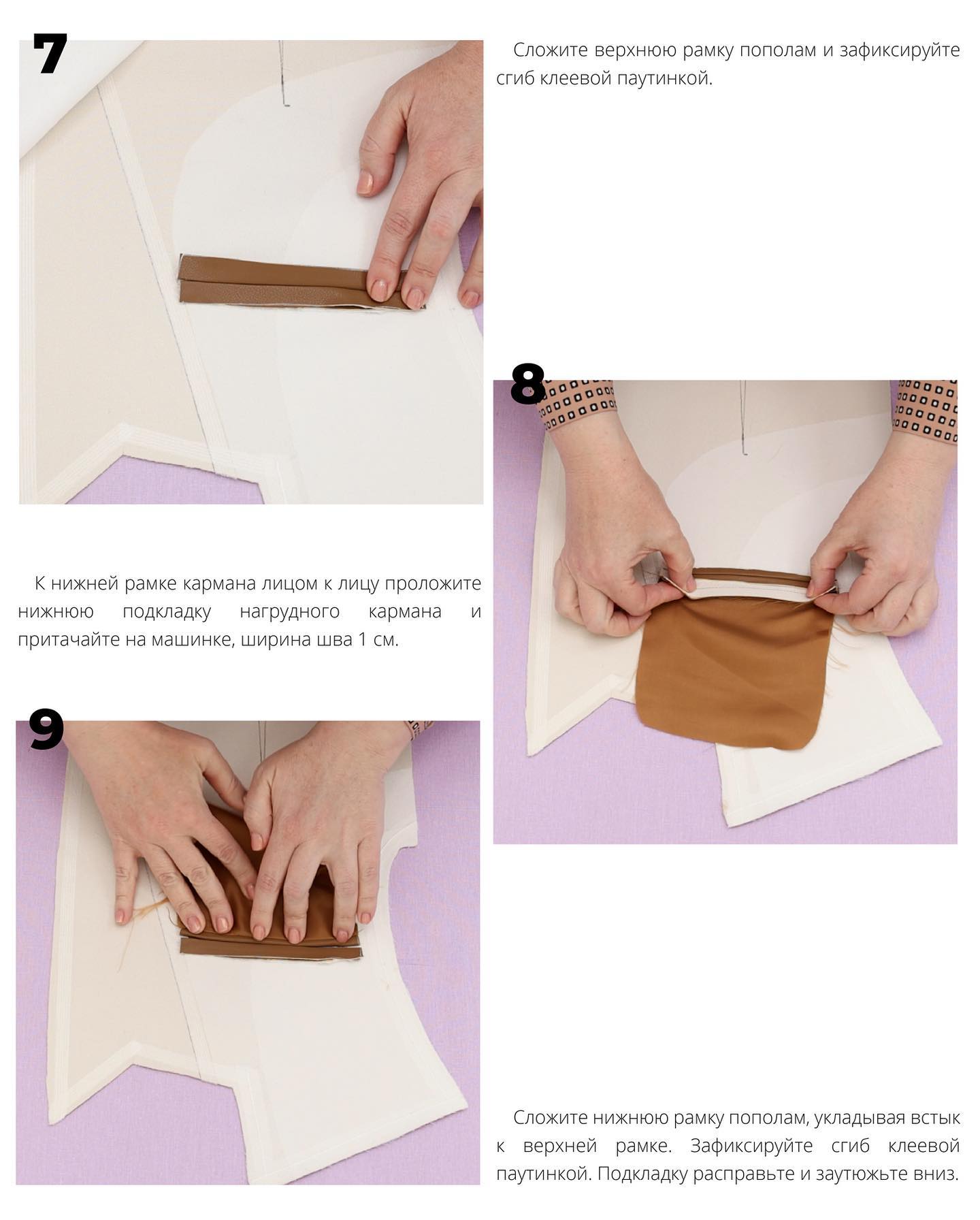 7

Сложите верхнюю рамку пополам и зафиксируйте сгиб клеевой паутинкой.

8

К нижней рамке кармана лицом к лицу проложите нижнюю подкладку нагрудного кармана и притачайте на машинке, ширина шва 1 см.

9

Сложите нижнюю рамку пополам, укладывая встык к верхней рамке. Зафиксируйте сгиб клеевой паутинкой. Подкладку расправьте и заутюжьте вниз.