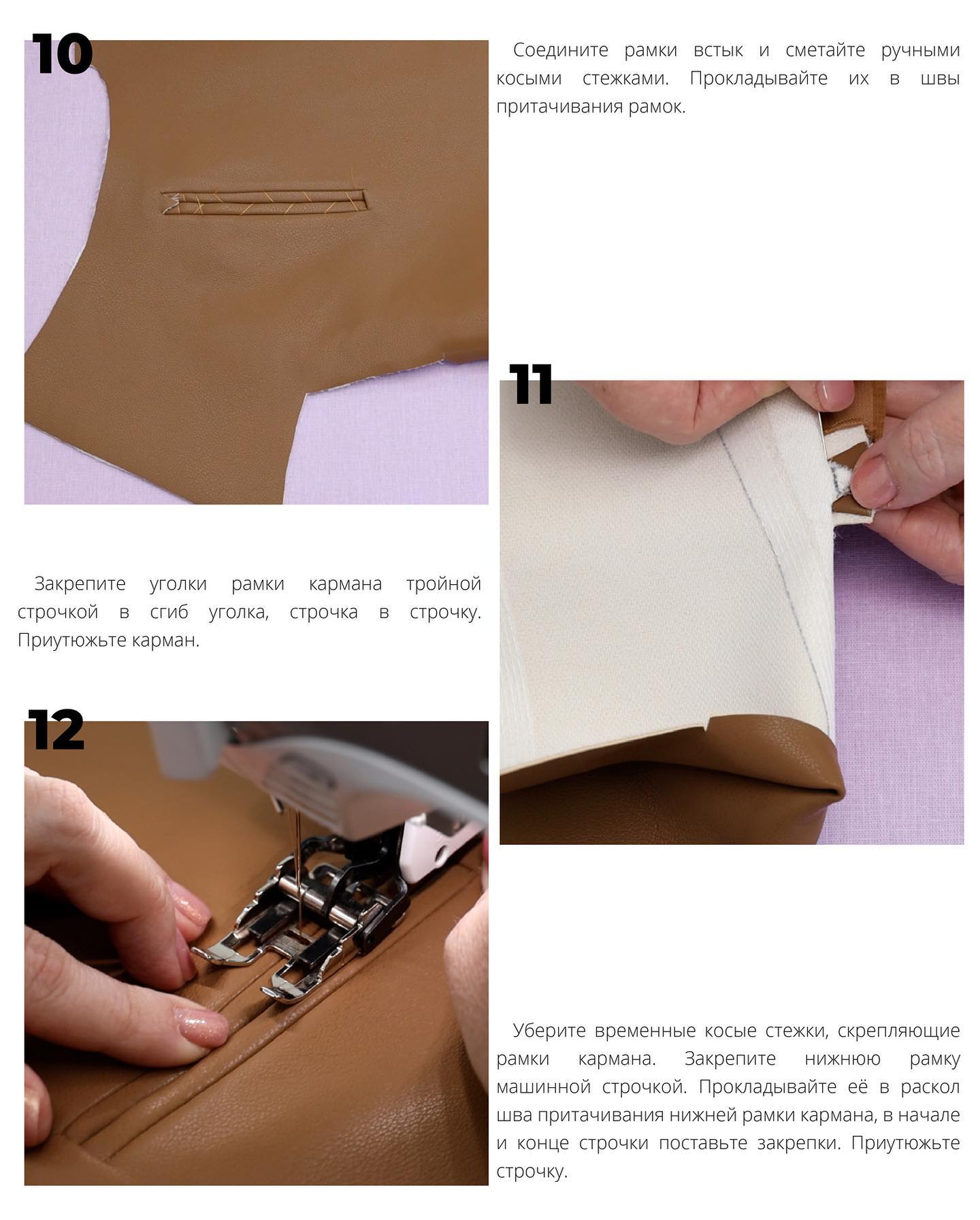 10

Соедините рамки встык и сметайте ручными косыми стежками. Прокладывайте их в швы притачивания рамок.

11

Закрепите уголки рамки кармана тройной строчкой в сгиб уголка, строчка в строчку. Приутюжьте карман.

12

Уберите временные косые стежки, скрепляющие рамки кармана. Закрепите нижнюю рамку машинной строчкой. Прокладывайте её в раскол шва притачивания нижней рамки кармана, в начале и конце строчки поставьте закрепки. Приутюжьте строчку.