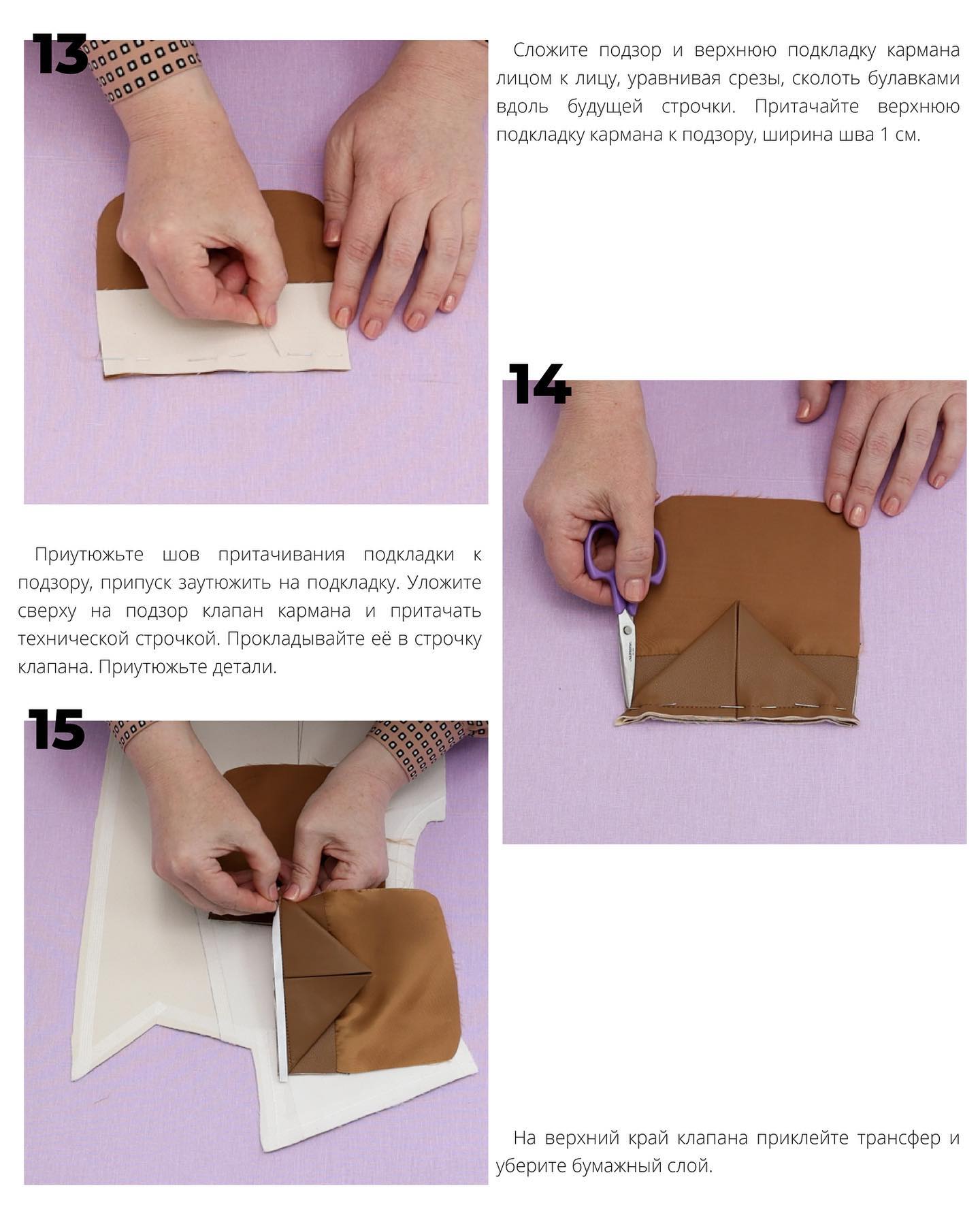 13

Сложите подзор и верхнюю подкладку кармана лицом к лицу, уравнивая срезы, сколоть булавками вдоль будущей строчки. Притачайте верхнюю подкладку кармана к подзору, ширина шва 1 см.

14

Приутюжьте шов притачивания подкладки к подзору, припуск заутюжить на подкладку. Уложите сверху на подзор клапан кармана и притачать технической строчкой. Прокладывайте её в строчку клапана. Приутюжьте детали.

15

На верхний край клапана приклейте трансфер и уберите бумажный слой.