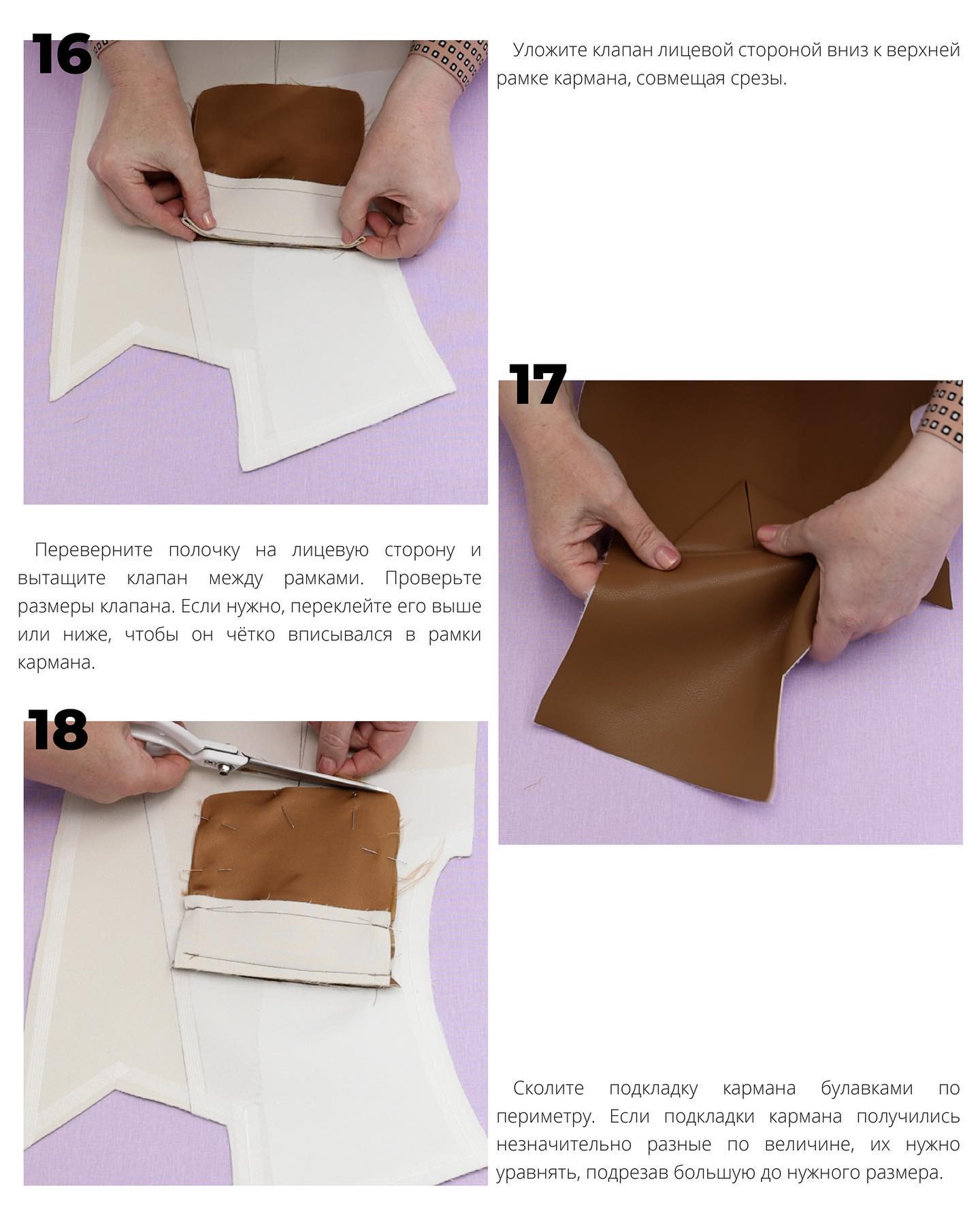 16

Уложите клапан лицевой стороной вниз к верхней рамке кармана, совмещая срезы.

17

Переверните полочку на лицевую сторону и вытащите клапан между рамками. Проверьте размеры клапана. Если нужно, переклейте его выше или ниже, чтобы он чётко вписывался в рамки кармана.

18

Сколите подкладку кармана булавками по периметру. Если подкладки кармана получились незначительно разные по величине, их нужно уравнять, подрезав большую до нужного размера.