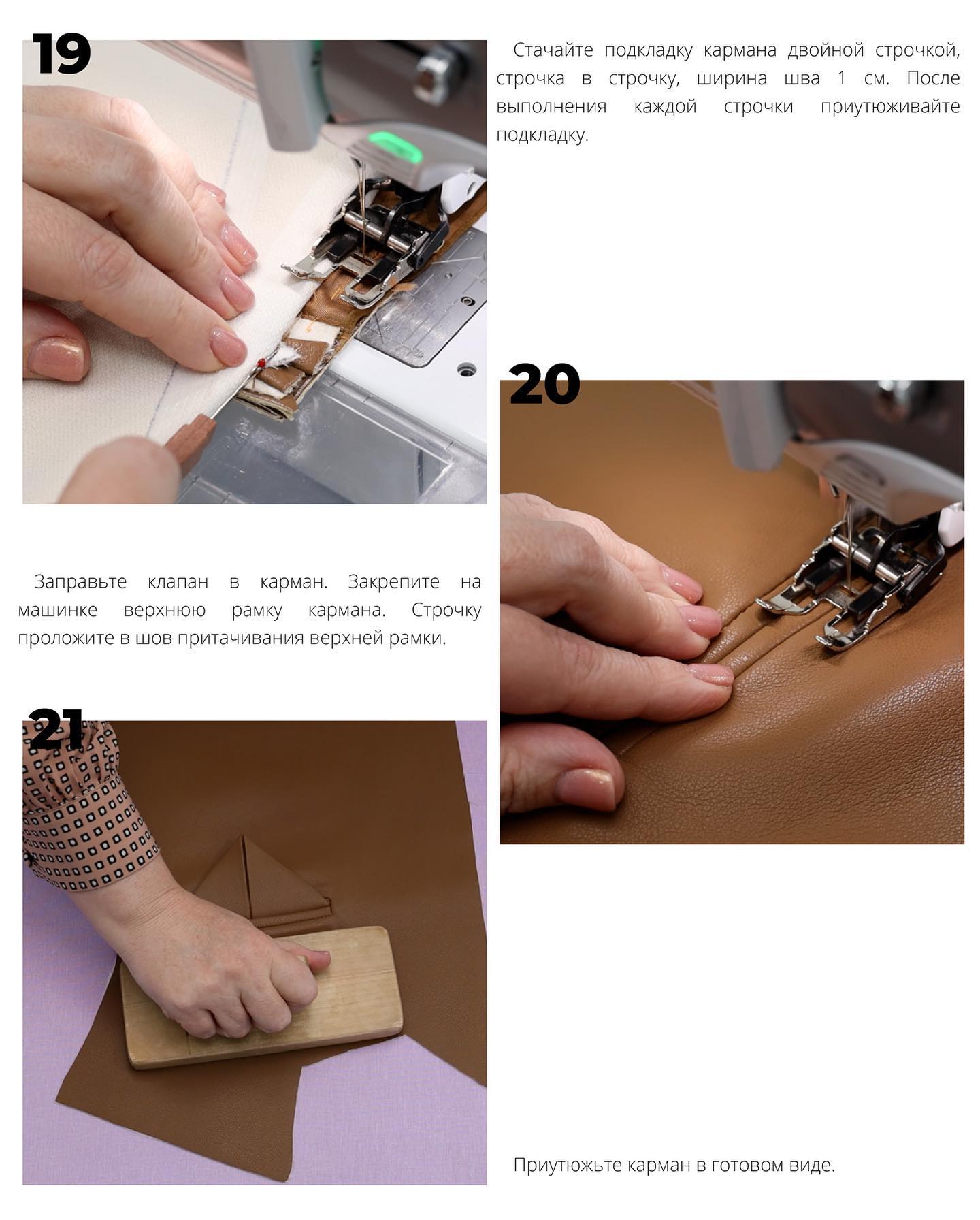 19

Стачайте подкладку кармана двойной строчкой, строчка в строчку, ширина шва 1 см. После выполнения каждой строчки приутюживайте подкладку.

20

Заправьте клапан в карман. Закрепите на машинке верхнюю рамку кармана. Строчку проложите в шов притачивания верхней рамки.

21

Приутюжьте карман в готовом виде.