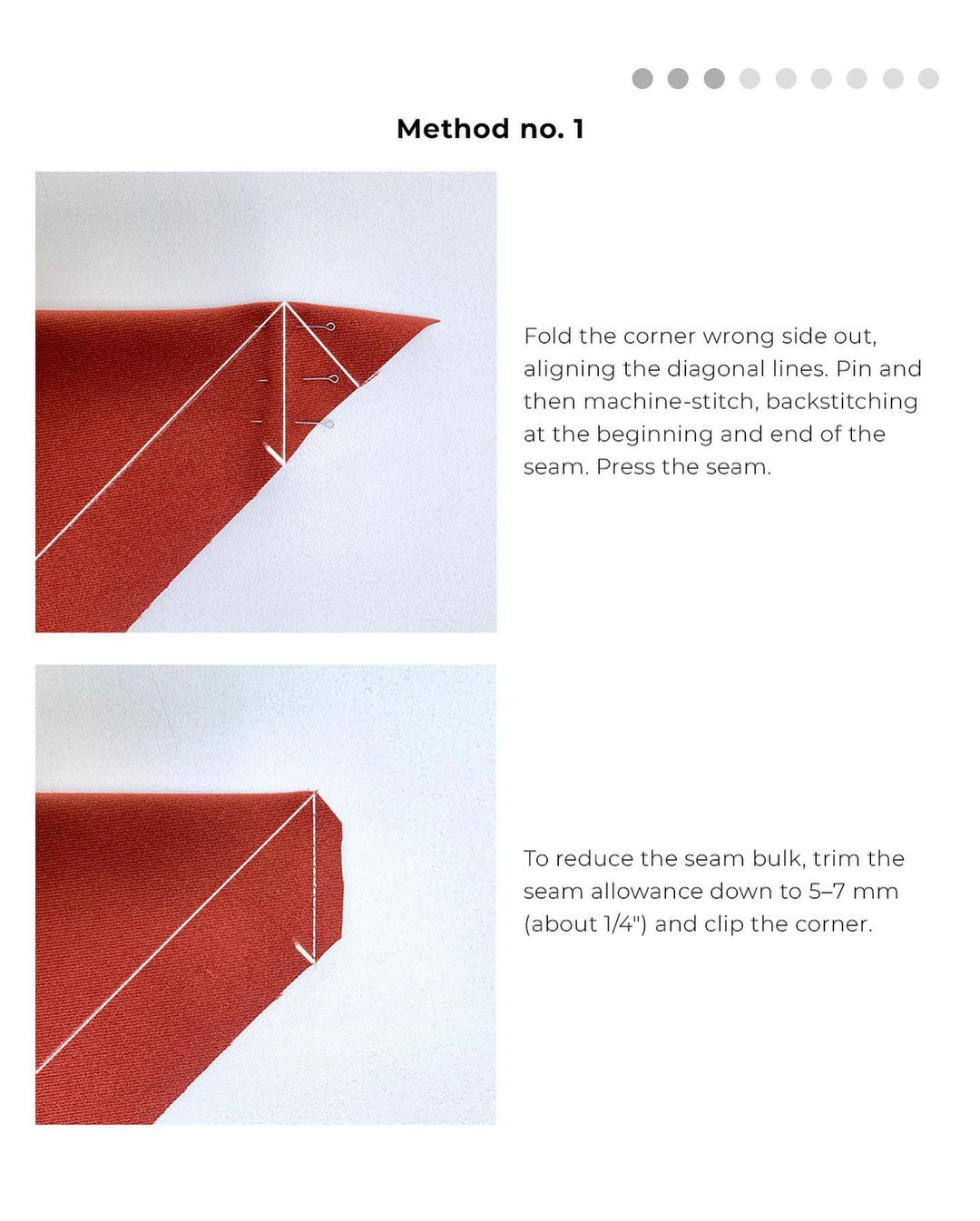 Method no. 1

Fold the corner wrong side out, aligning the diagonal lines. Pin and then machine-stitch, backstitching at the beginning and end of the seam. Press the seam.

To reduce the seam bulk, trim the seam allowance down to 5–7 mm (about 1/4") and clip the corner.