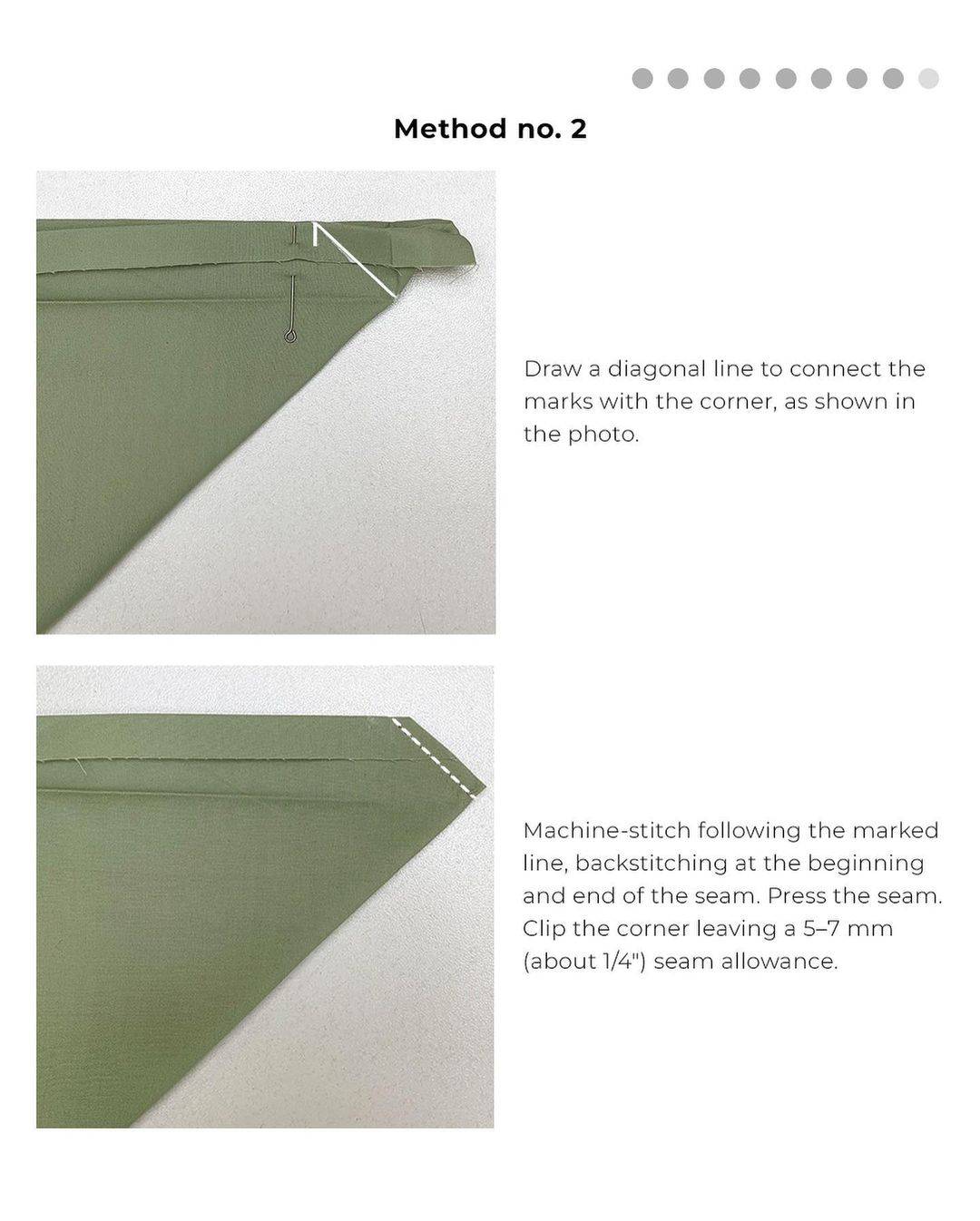 Method no. 2

Draw a diagonal line to connect the marks with the corner, as shown in the photo.

Machine-stitch following the marked line, backstitching at the beginning and end of the seam. Press the seam. Clip the corner leaving a 5–7 mm (about 1/4") seam allowance.