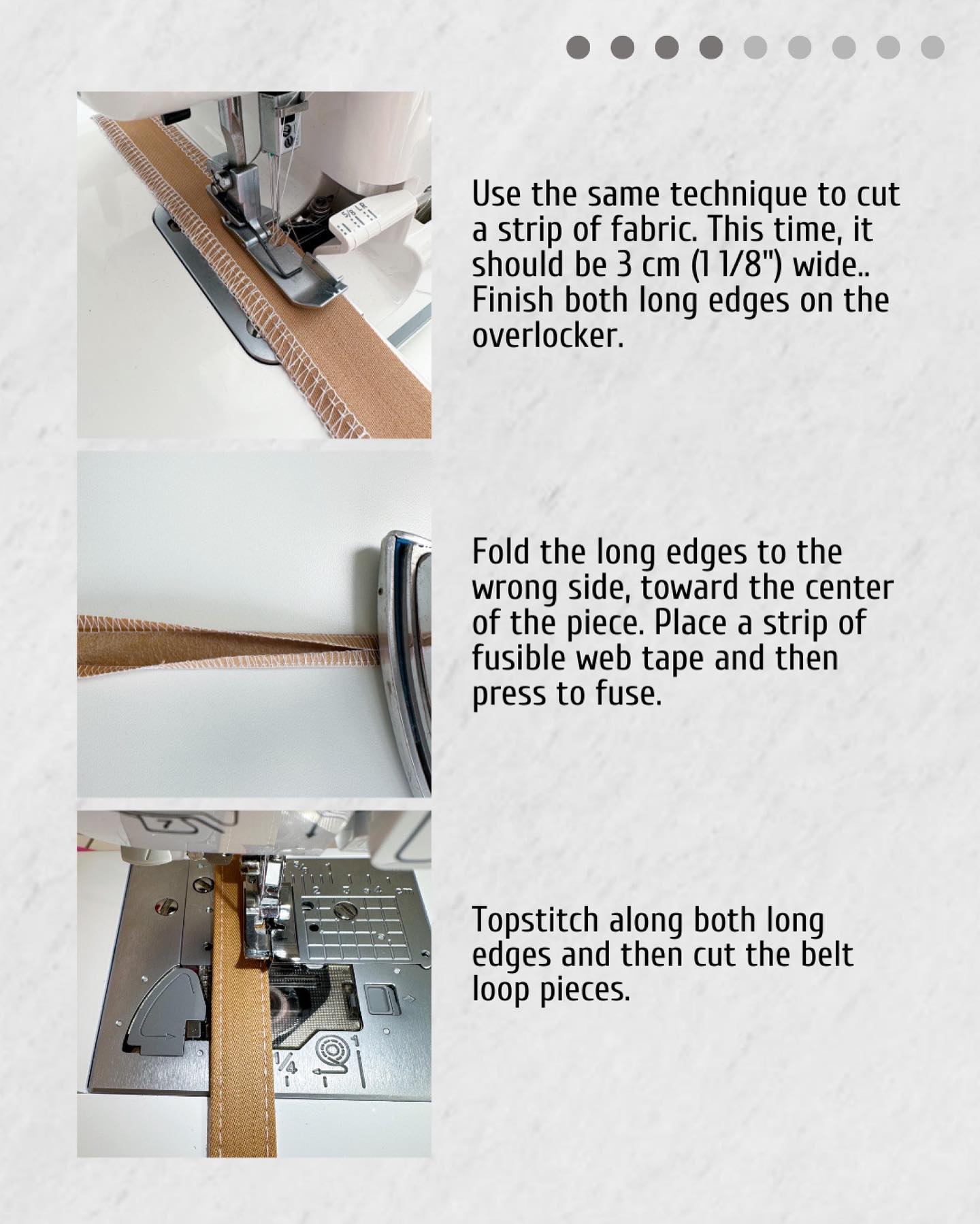 Use the same technique to cut a strip of fabric. This time, it should be 3 cm (1 1/8") wide.. Finish both long edges on the overlocker.

Fold the long edges to the wrong side, toward the center of the piece. Place a strip of fusible web tape and then press to fuse.

Topstitch along both long edges and then cut the belt loop pieces.