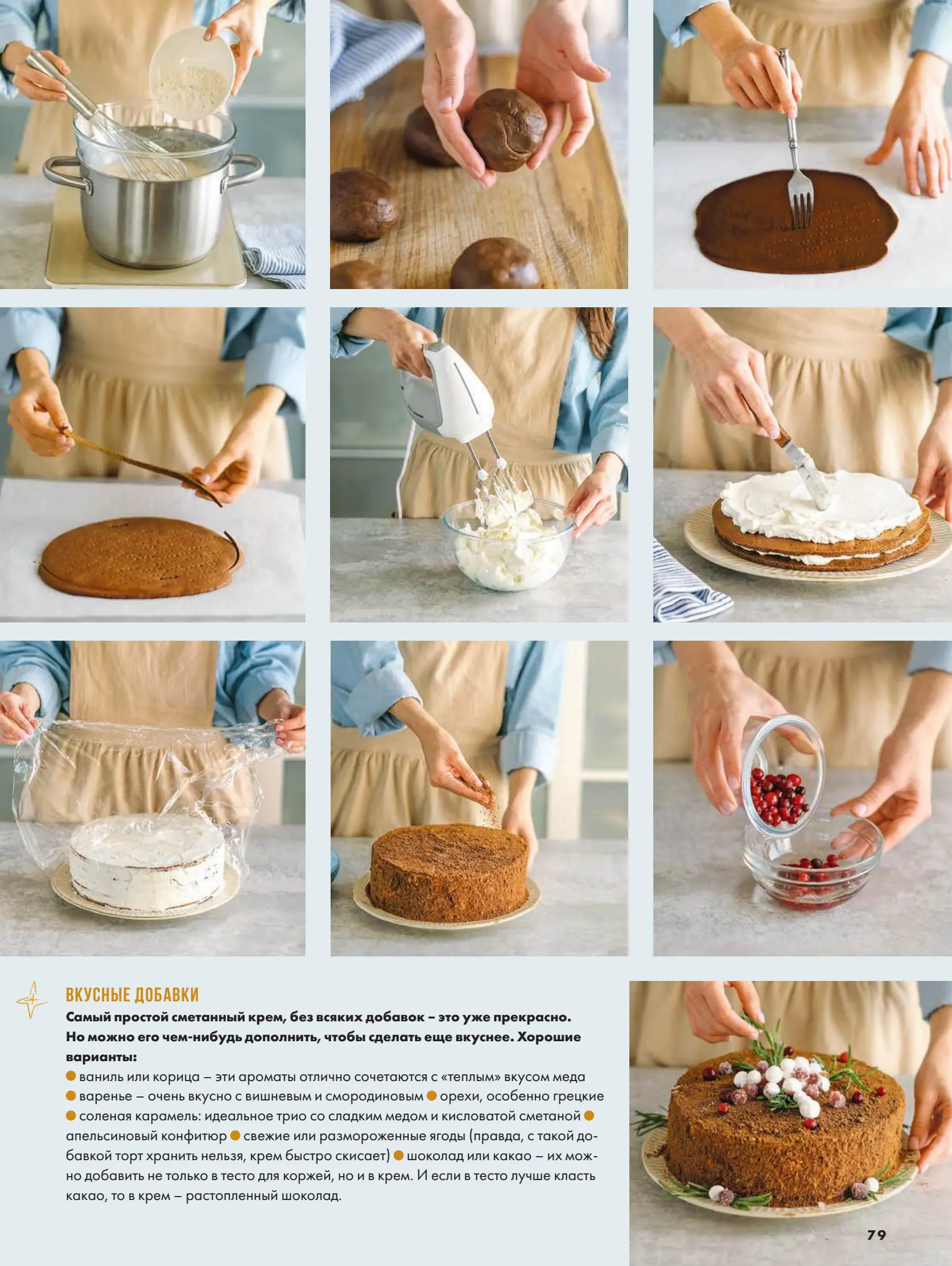 ВКУСНЫЕ ДОБАВКИ

Самый простой сметанный крем, без всяких добавок – это уже прекрасно. Но можно его чем-нибудь дополнить, чтобы сделать еще вкуснее. Хорошие варианты:

● ваниль или корица – эти ароматы отлично сочетаются с «теплым» вкусом меда ● варенье – очень вкусно с вишневым и смородиновым ● орехи, особенно грецкие ● соленая карамель: идеальное трио со сладким медом и кисловатой сметаной ● апельсиновый конфитюр ● свежие или размороженные ягоды (правда, с такой добавкой торт хранить нельзя, крем быстро скисает) ● шоколад или какао – их можно добавить не только в тесто для коржей, но и в крем. И если в тесто лучше класть какао, то в крем – растопленный шоколад.

79