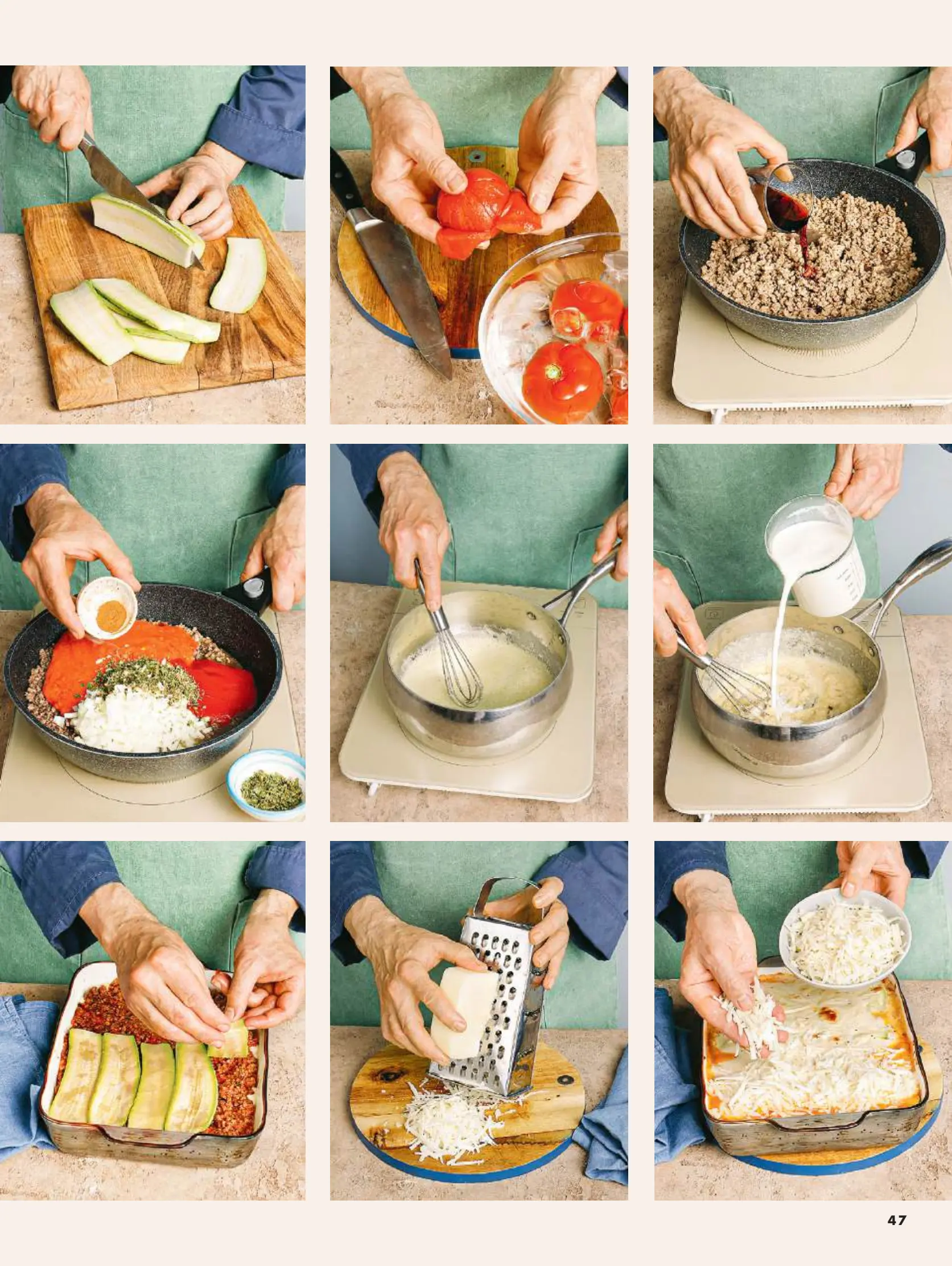 47