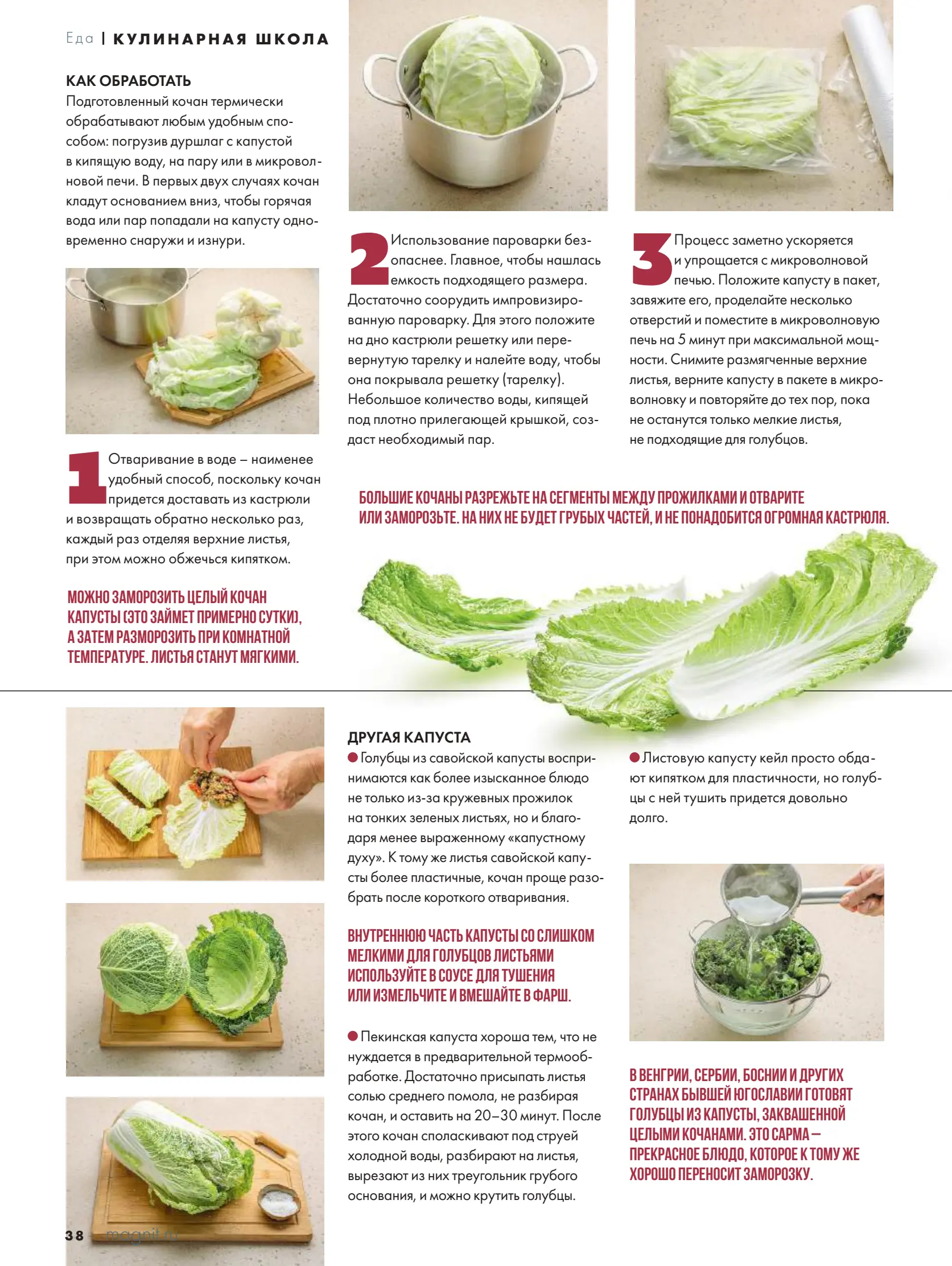 Еда | КУЛИНАРНАЯ ШКОЛА

КАК ОБРАБОТАТЬ
Подготовленный кочан термически обрабатывают любым удобным способом: погрузив дуршлаг с капустой в кипящую воду, на пару или в микроволновой печи. В первых двух случаях кочан кладут основанием вниз, чтобы горячая вода или пар попадали на капусту одновременно снаружи и изнури.

1 Отваривание в воде – наименее удобный способ, поскольку кочан придется доставать из кастрюли и возвращать обратно несколько раз, каждый раз отделяя верхние листья, при этом можно обжечься кипятком.

МОЖНО ЗАМОРОЗИТЬ ЦЕЛЫЙ КОЧАН КАПУСТЫ (ЭТО ЗАЙМЕТ ПРИМЕРНО СУТКИ), А ЗАТЕМ РАЗМОРОЗИТЬ ПРИ КОМНАТНОЙ ТЕМПЕРАТУРЕ. ЛИСТЬЯ СТАНУТ МЯГКИМИ.

2 Использование пароварки безопаснее. Главное, чтобы нашлась емкость подходящего размера. Достаточно соорудить импровизированную пароварку. Для этого положите на дно кастрюли решетку или перевернутую тарелку и налейте воду, чтобы она покрывала решетку (тарелку). Небольшое количество воды, кипящей под плотно прилегающей крышкой, создаст необходимый пар.

3 Процесс заметно ускоряется и упрощается с микроволновой печью. Положите капусту в пакет, завяжите его, проделайте несколько отверстий и поместите в микроволновую печь на 5 минут при максимальной мощности. Снимите размягченные верхние листья, верните капусту в пакете в микроволновку и повторяйте до тех пор, пока не останутся только мелкие листья, не подходящие для голубцов.

БОЛЬШИЕ КОЧАНЫ РАЗРЕЖЬТЕ НА СЕГМЕНТЫ МЕЖДУ ПРОЖИЛКАМИ И ОТВАРИТЕ ИЛИ ЗАМОРОЗЬТЕ. НА НИХ НЕ БУДЕТ ГРУБЫХ ЧАСТЕЙ, И НЕ ПОНАДОБИТСЯ ОГРОМНАЯ КАСТРЮЛЯ.

ДРУГАЯ КАПУСТА
● Голубцы из савойской капусты воспринимаются как более изысканное блюдо не только из-за кружевных прожилок на тонких зеленых листьях, но и благодаря менее выраженному «капустному духу». К тому же листья савойской капусты более пластичные, кочан проще разобрать после короткого отваривания.

ВНУТРЕННЮЮ ЧАСТЬ КАПУСТЫ СО СЛИШКОМ МЕЛКИМИ ДЛЯ ГОЛУБЦОВ ЛИСТЬЯМИ ИСПОЛЬЗУЙТЕ В СОУСЕ ДЛЯ ТУШЕНИЯ ИЛИ ИЗМЕЛЬЧИТЕ И ВМЕШАЙТЕ В ФАРШ.

● Пекинская капуста хороша тем, что не нуждается в предварительной термообработке. Достаточно присыпать листья солью среднего помола, не разбирая кочан, и оставить на 20–30 минут. После этого кочан споласкивают под струей холодной воды, разбирают на листья, вырезают из них треугольник грубого основания, и можно крутить голубцы.

● Листовую капусту кейл просто обдают кипятком для пластичности, но голубцы с ней тушить придется довольно долго.

В ВЕНГРИИ, СЕРБИИ, БОСНИИ И ДРУГИХ СТРАНАХ БЫВШЕЙ ЮГОСЛАВИИ ГОТОВЯТ ГОЛУБЦЫ ИЗ КАПУСТЫ, ЗАКВАШЕННОЙ ЦЕЛЫМИ КОЧАНАМИ. ЭТО САРМА – ПРЕКРАСНОЕ БЛЮДО, КОТОРОЕ К ТОМУ ЖЕ ХОРОШО ПЕРЕНОСИТ ЗАМОРОЗКУ.

38 magnit.ru