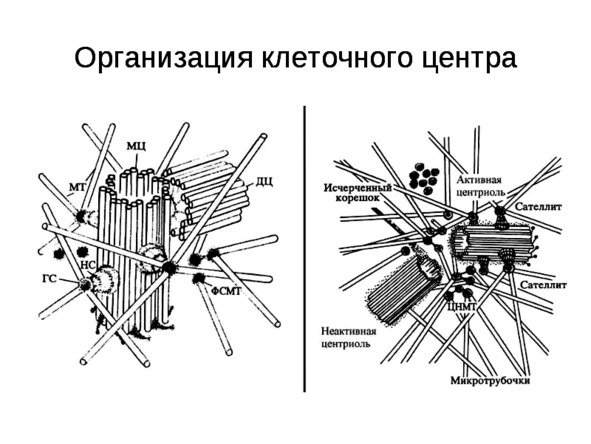 Организация клеточного центра

МЦ
МТ
ДЦ
НС
ГС
ФСМТ

Исчерченный корешок
Активная центриоль
Сателлит
Сателлит
ЦНМТ
Неактивная центриоль
Микротрубочки