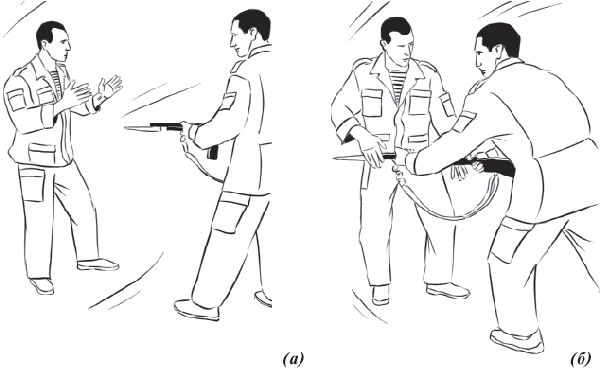 (а)

(б)