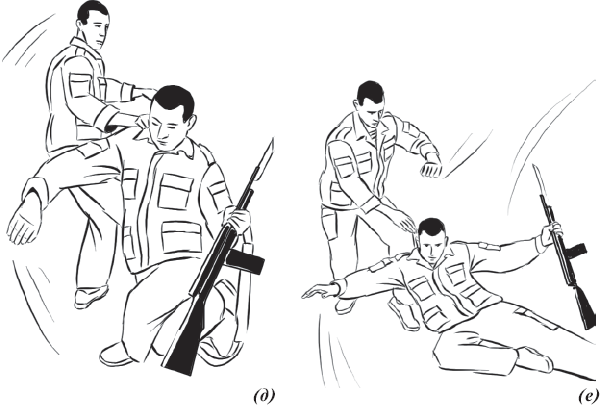 (д)

(е)