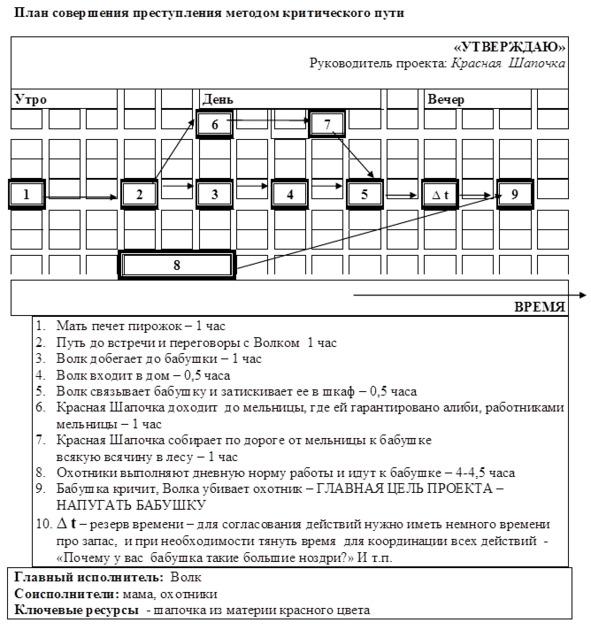 План совершения преступления методом критического пути

«УТВЕРЖДАЮ»
Руководитель проекта: Красная Шапочка

Утро
День
Вечер

6
7
1
2
3
4
5
$\Delta$ t
9
8

ВРЕМЯ

1. Мать печет пирожок – 1 час
2. Путь до встречи и переговоры с Волком 1 час
3. Волк добегает до бабушки – 1 час
4. Волк входит в дом – 0,5 часа
5. Волк связывает бабушку и затискивает ее в шкаф – 0,5 часа
6. Красная Шапочка доходит до мельницы, где ей гарантировано алиби, работниками мельницы – 1 час
7. Красная Шапочка собирает по дороге от мельницы к бабушке всякую всячину в лесу – 1 час
8. Охотники выполняют дневную норму работы и идут к бабушке – 4-4,5 часа
9. Бабушка кричит, Волка убивает охотник – ГЛАВНАЯ ЦЕЛЬ ПРОЕКТА – НАПУГАТЬ БАБУШКУ
10. $\Delta$ t – резерв времени – для согласования действий нужно иметь немного времени про запас, и при необходимости тянуть время для координации всех действий - «Почему у вас бабушка такие большие ноздри?» И т.п.

Главный исполнитель: Волк
Соисполнители: мама, охотники
Ключевые ресурсы - шапочка из материи красного цвета