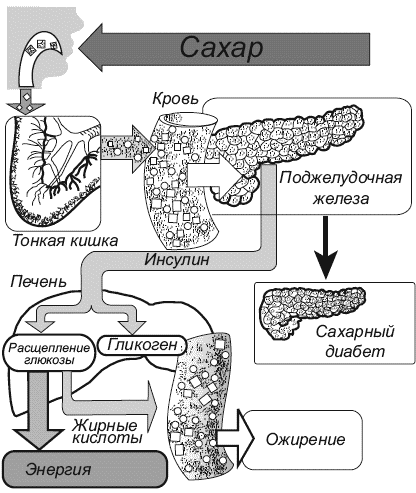 Сахар

Кровь

Поджелудочная железа

Тонкая кишка

Инсулин

Печень

Сахарный диабет

Расщепление глюкозы

Гликоген

Жирные кислоты

Ожирение

Энергия