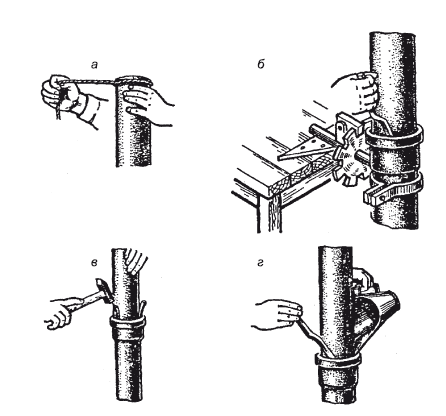 а
б
в
г