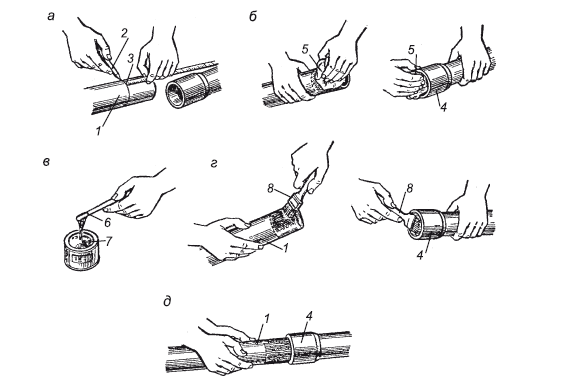 а
2
3
1
б
5
5
4
в
6
7
г
8
1
8
4
д
1
4