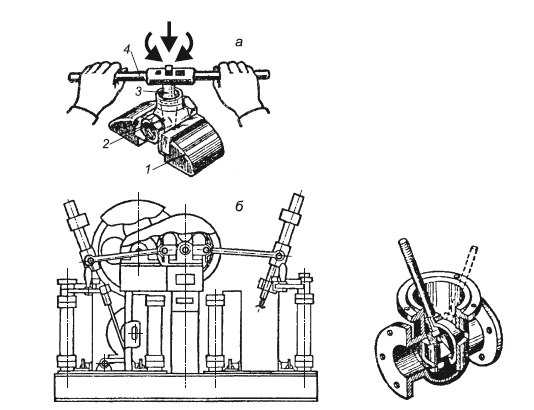 а
4
3
2
1
б